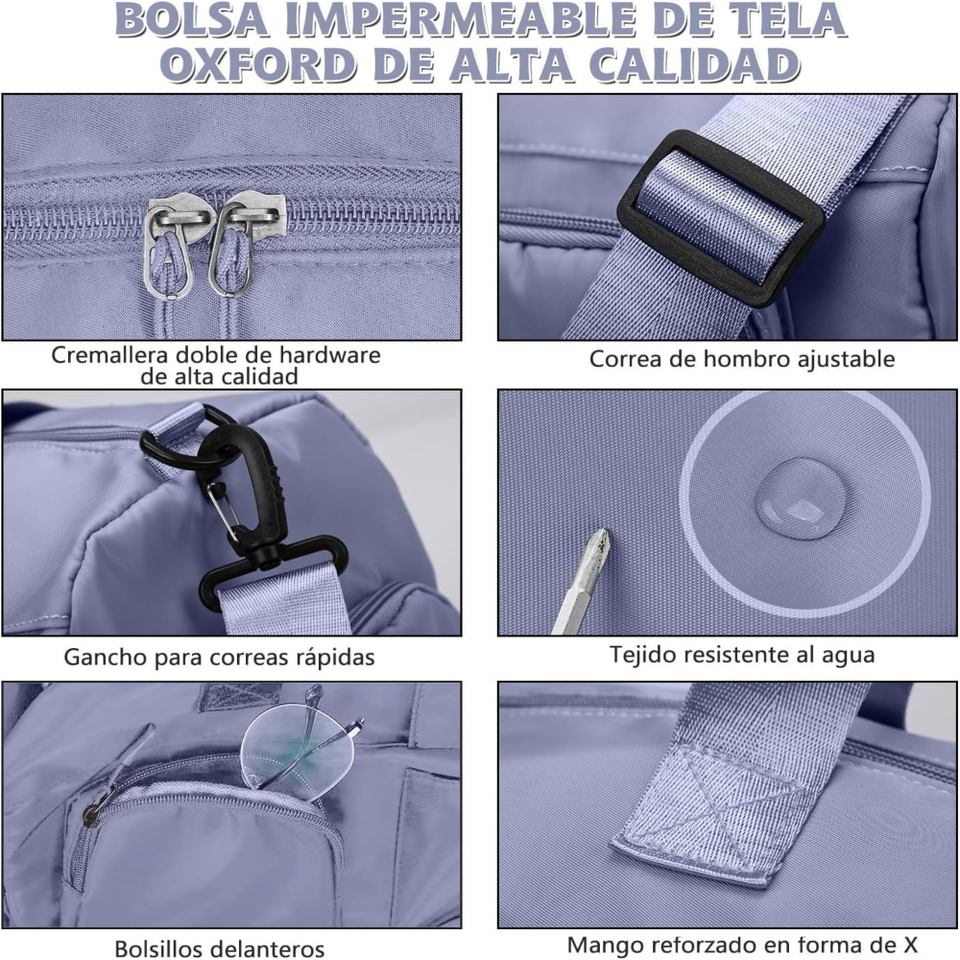 BOLSA IMPERMEABLE DE TELA OXFORD DE ALTA CALIDAD

Cremallera doble de hardware de alta calidad

Correa de hombro ajustable

Gancho para correas rápidas

Tejido resistente al agua

Bolsillos delanteros

Mango reforzado en forma de X