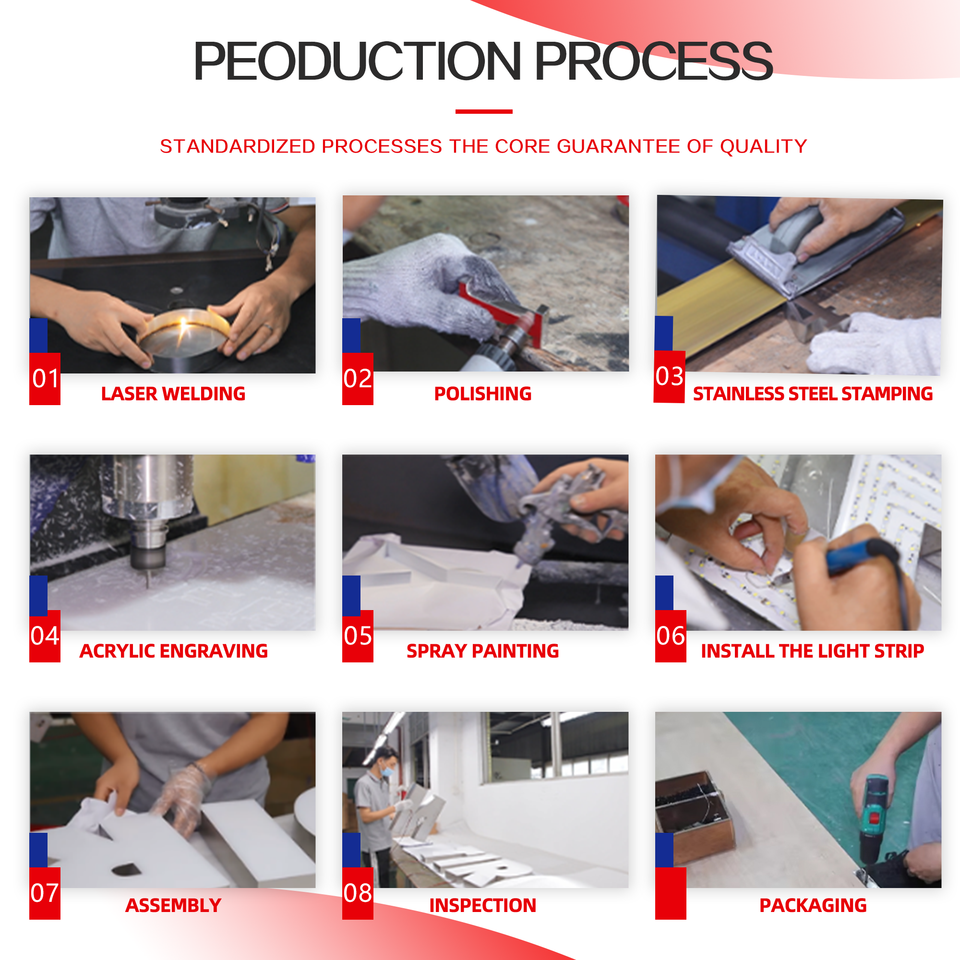 PEODUCTION PROCESS

STANDARDIZED PROCESSES THE CORE GUARANTEE OF QUALITY

01 LASER WELDING

02 POLISHING

03 STAINLESS STEEL STAMPING

04 ACRYLIC ENGRAVING

05 SPRAY PAINTING

06 INSTALL THE LIGHT STRIP

07 ASSEMBLY

08 INSPECTION

PACKAGING