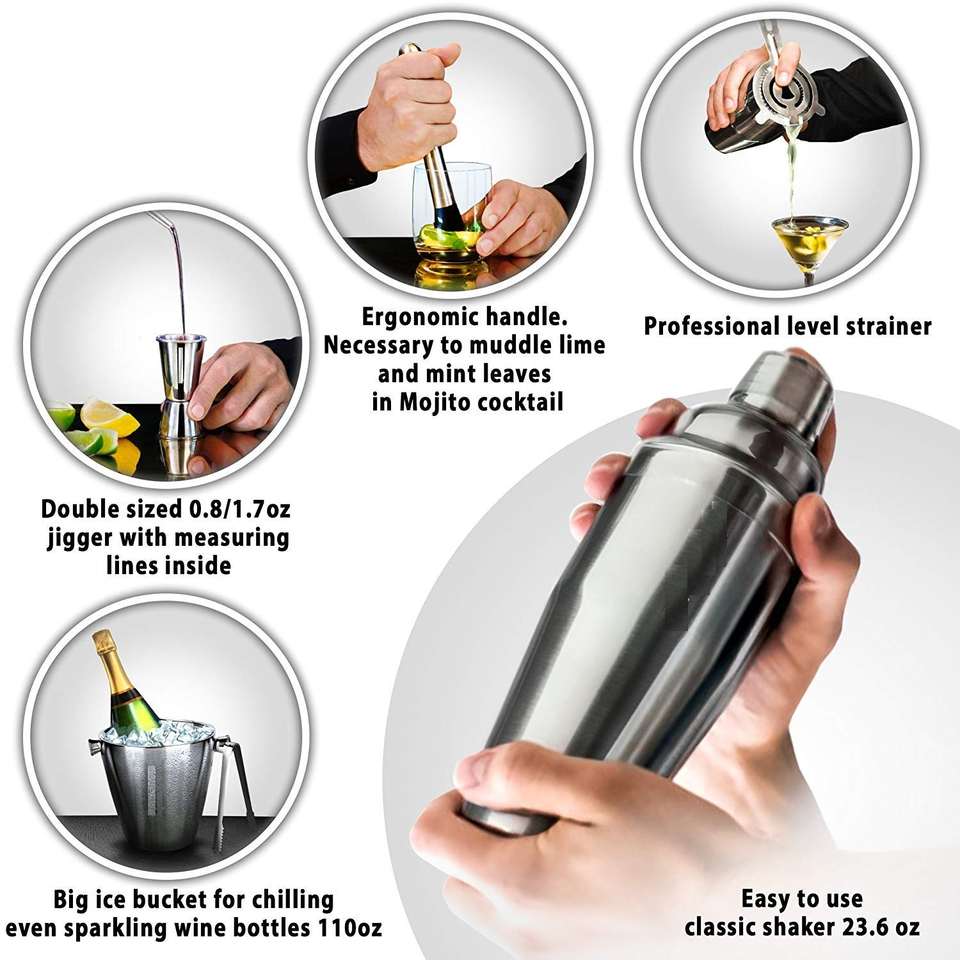 Ergonomic handle. Necessary to muddle lime and mint leaves in Mojito cocktail

Professional level strainer

Double sized 0.8/1.7oz jigger with measuring lines inside

Big ice bucket for chilling even sparkling wine bottles 110oz

Easy to use classic shaker 23.6 oz