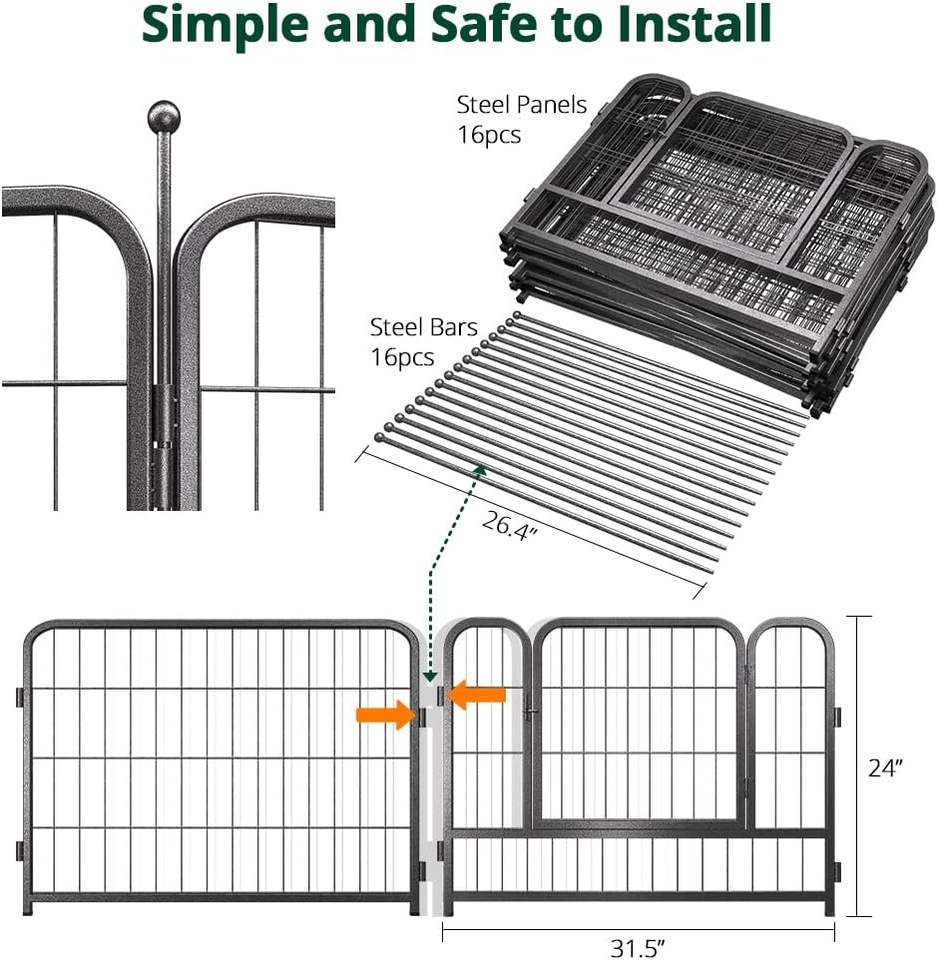 Simple and Safe to Install

Steel Panels
16pcs

Steel Bars
16pcs

26.4"

24"

31.5"