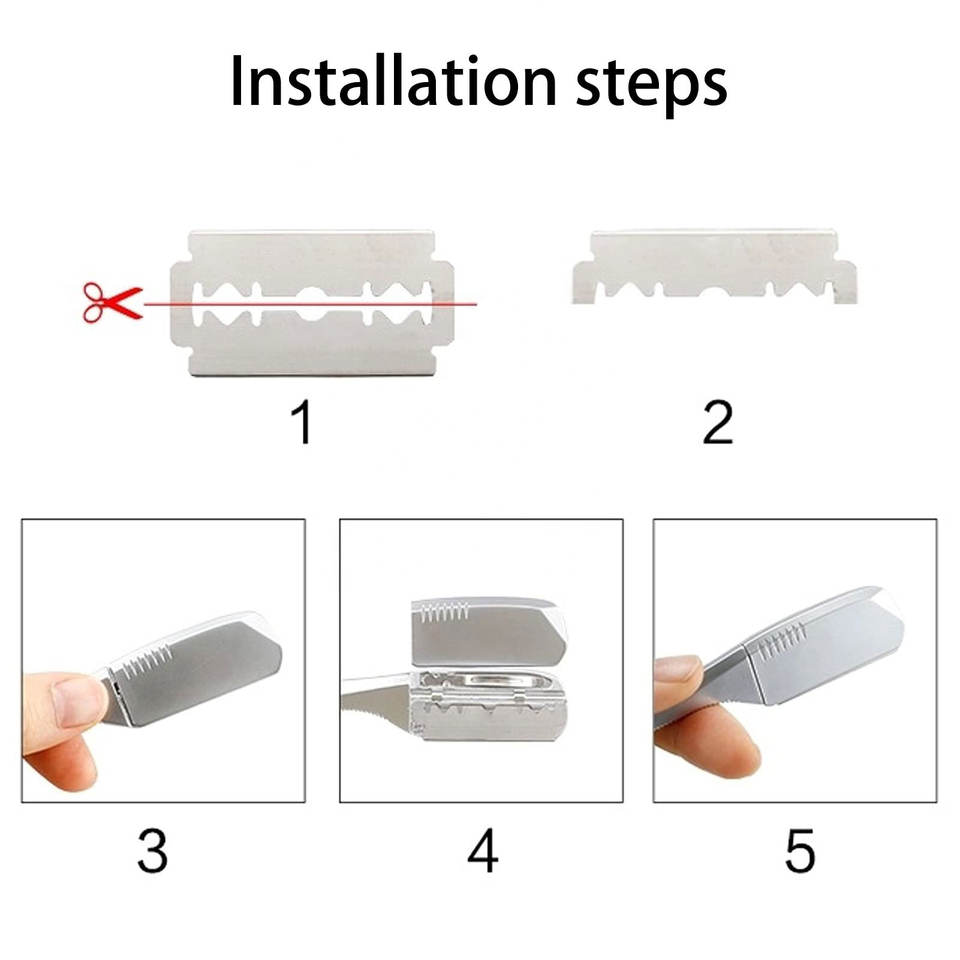 Installation steps

1

2

3

4

5