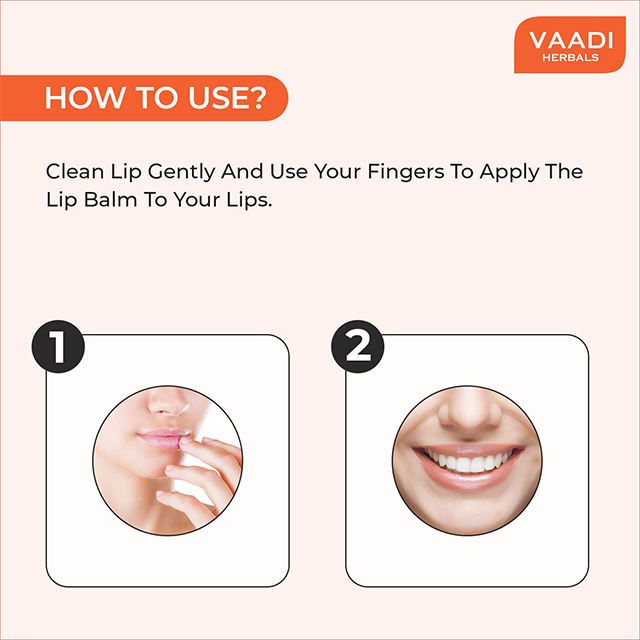 VAADI
HERBALS

HOW TO USE?

Clean Lip Gently And Use Your Fingers To Apply The Lip Balm To Your Lips.

1

2