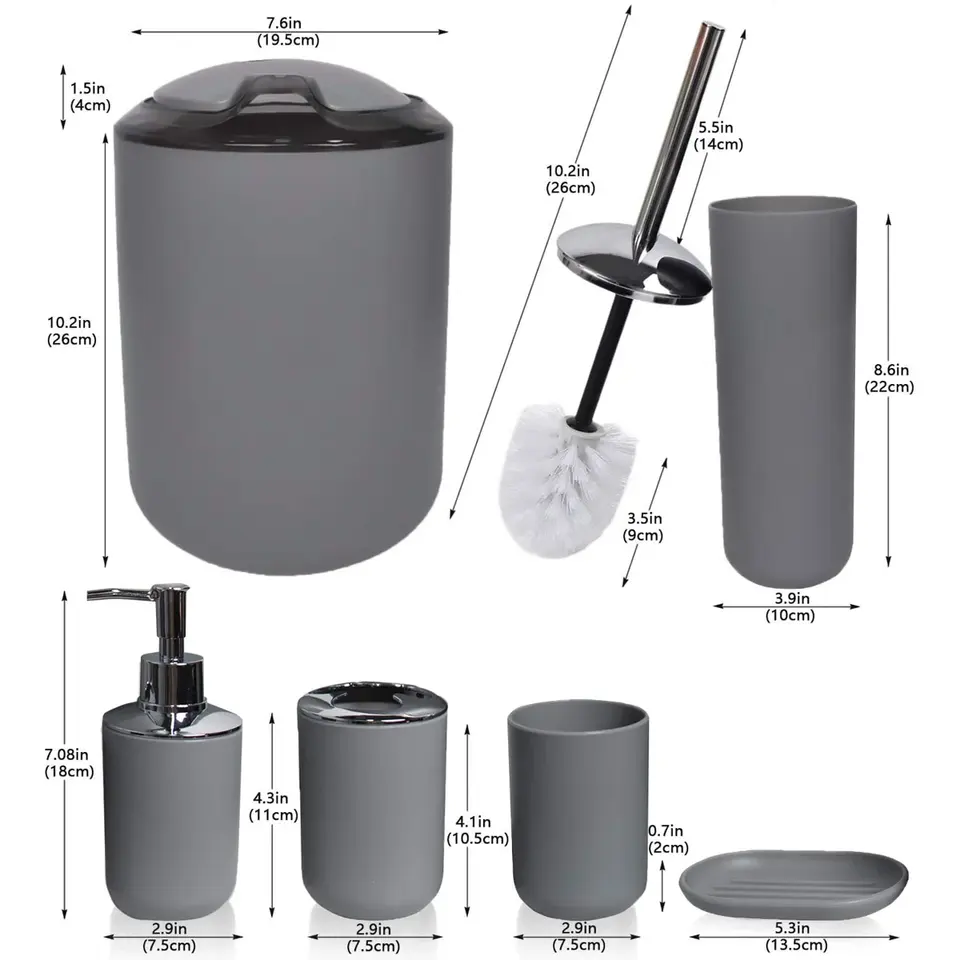 7.6in
(19.5cm)

1.5in
(4cm)

10.2in
(26cm)

10.2in
(26cm)

5.5in
(14cm)

8.6in
(22cm)

3.5in
(9cm)

3.9in
(10cm)

7.08in
(18cm)

4.3in
(11cm)

4.1in
(10.5cm)

0.7in
(2cm)

2.9in
(7.5cm)

2.9in
(7.5cm)

2.9in
(7.5cm)

5.3in
(13.5cm)