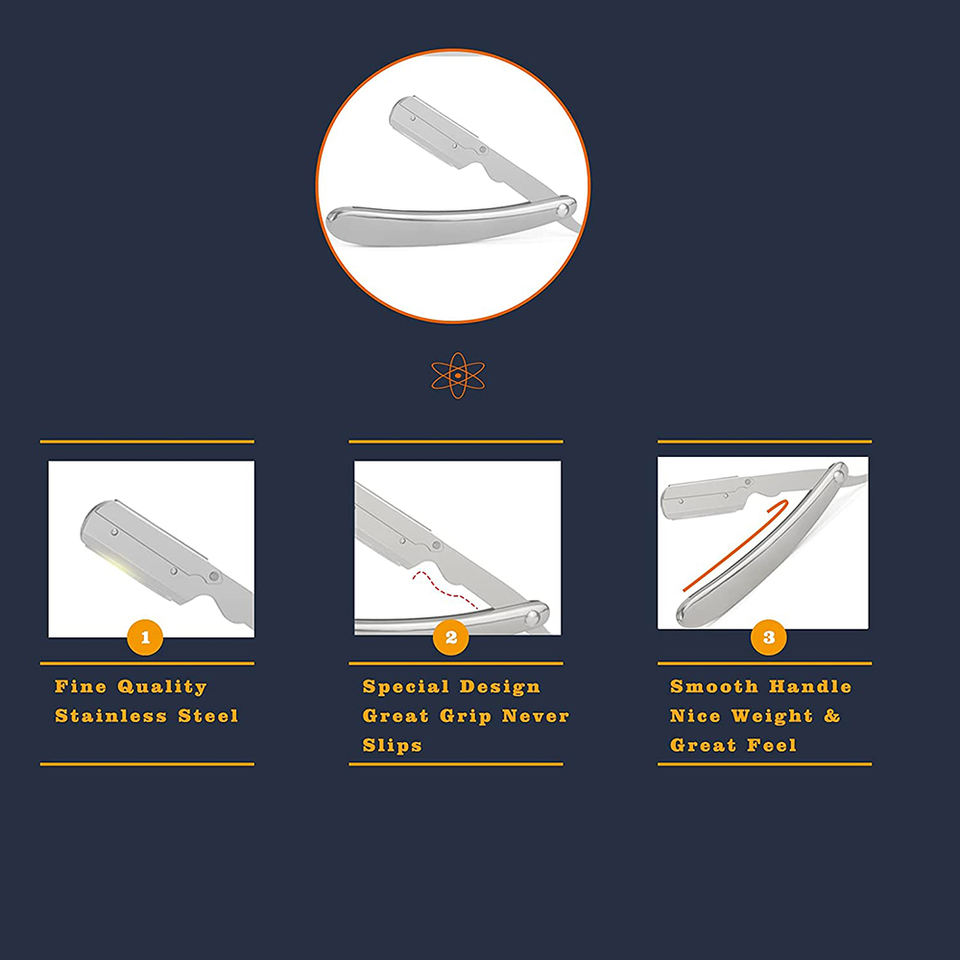 1

Fine Quality Stainless Steel

2

Special Design Great Grip Never Slips

3

Smooth Handle Nice Weight & Great Feel