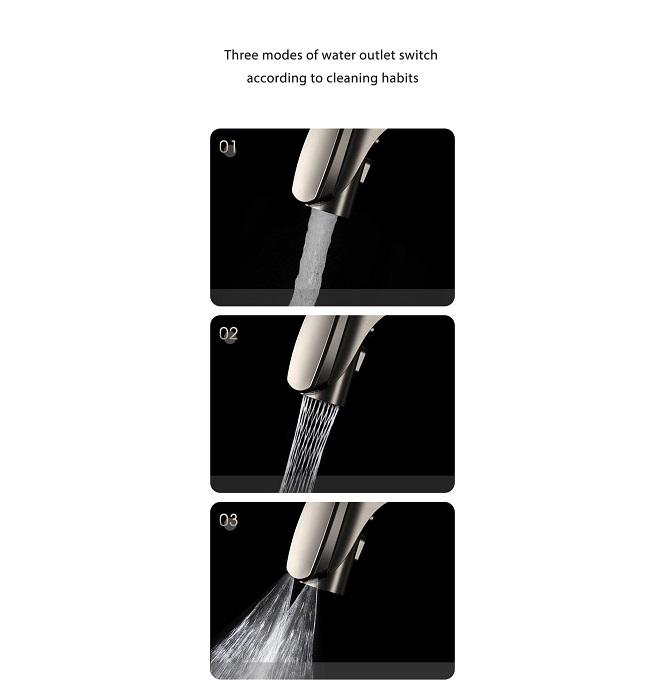 Three modes of water outlet switch according to cleaning habits

01

02

03