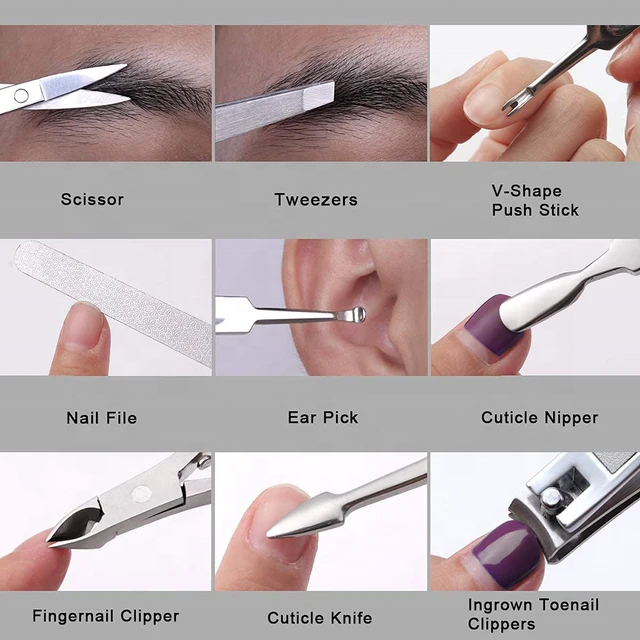 Scissor

Tweezers

V-Shape Push Stick

Nail File

Ear Pick

Cuticle Nipper

Fingernail Clipper

Cuticle Knife

Ingrown Toenail Clippers