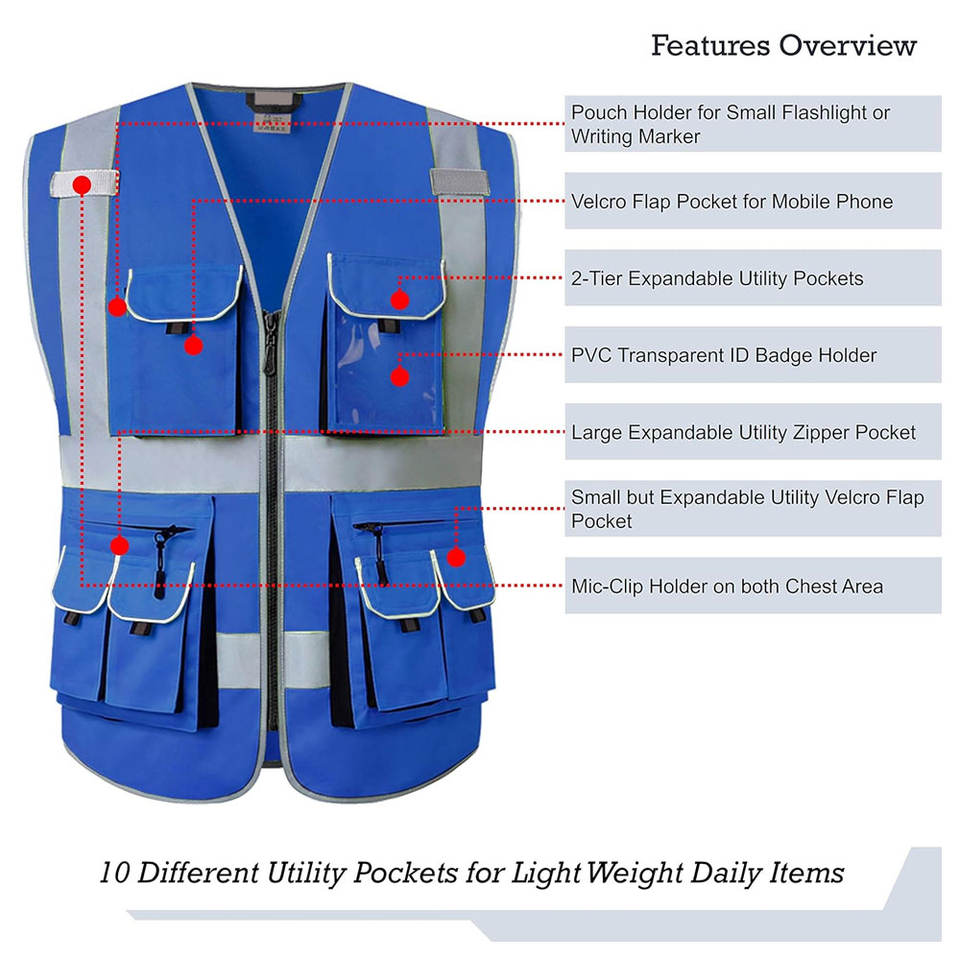 Features Overview

Pouch Holder for Small Flashlight or Writing Marker

Velcro Flap Pocket for Mobile Phone

2-Tier Expandable Utility Pockets

PVC Transparent ID Badge Holder

Large Expandable Utility Zipper Pocket

Small but Expandable Utility Velcro Flap Pocket

Mic-Clip Holder on both Chest Area

10 Different Utility Pockets for Light Weight Daily Items