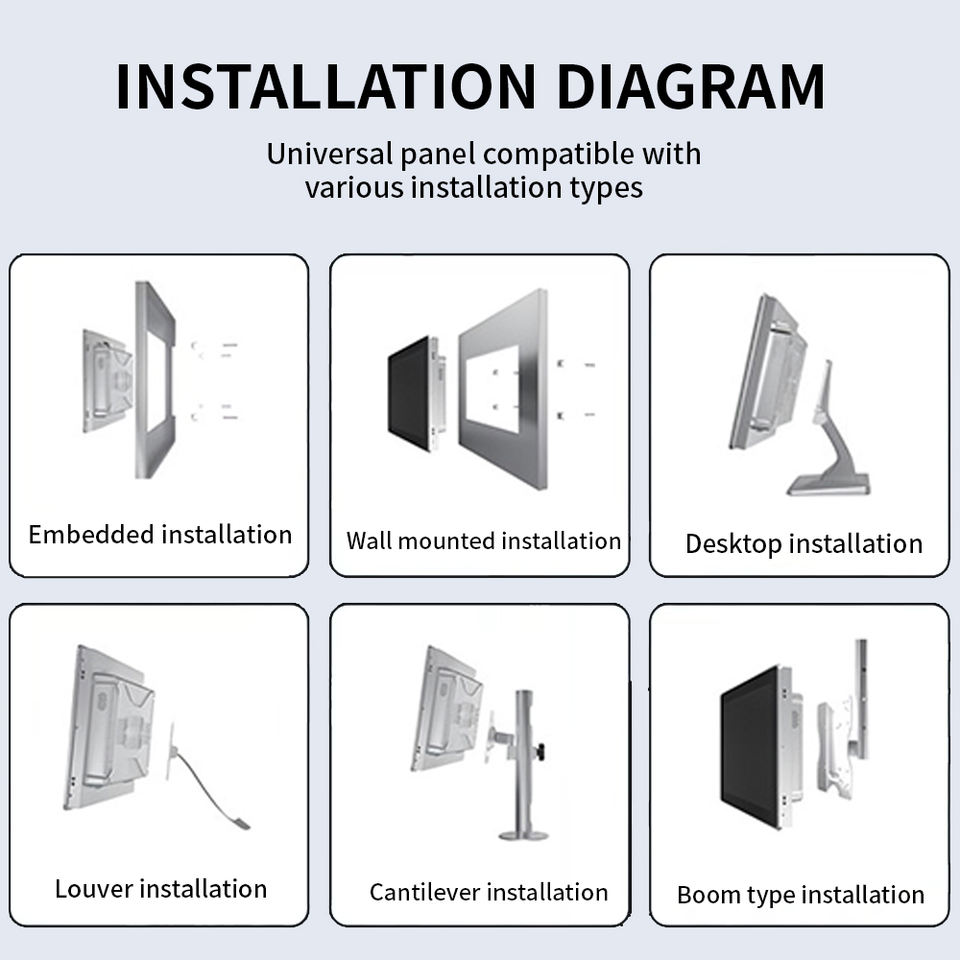 INSTALLATION DIAGRAM

Universal panel compatible with various installation types

Embedded installation

Wall mounted installation

Desktop installation

Louver installation

Cantilever installation

Boom type installation