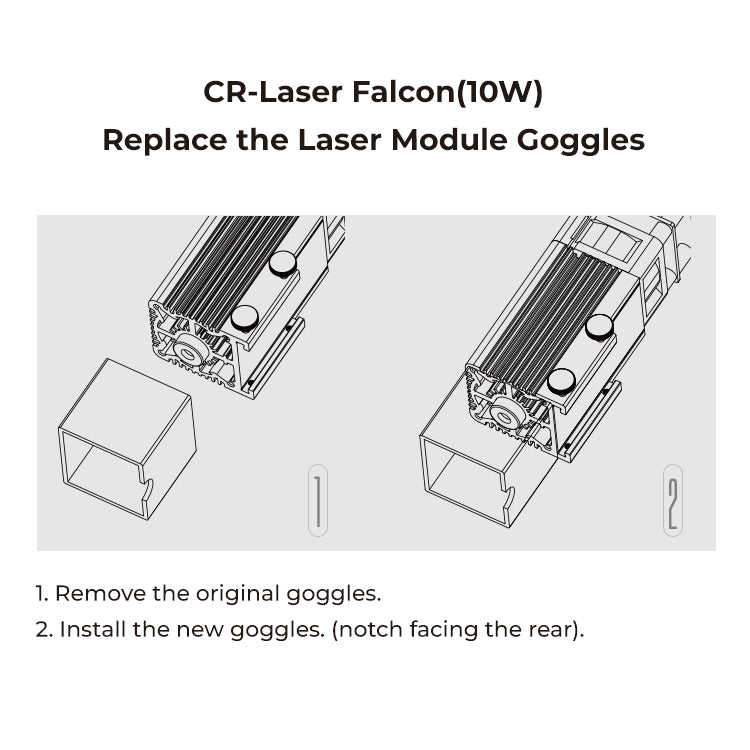 CR-Laser Falcon(10W)
Replace the Laser Module Goggles

1

2

1. Remove the original goggles.
2. Install the new goggles. (notch facing the rear).