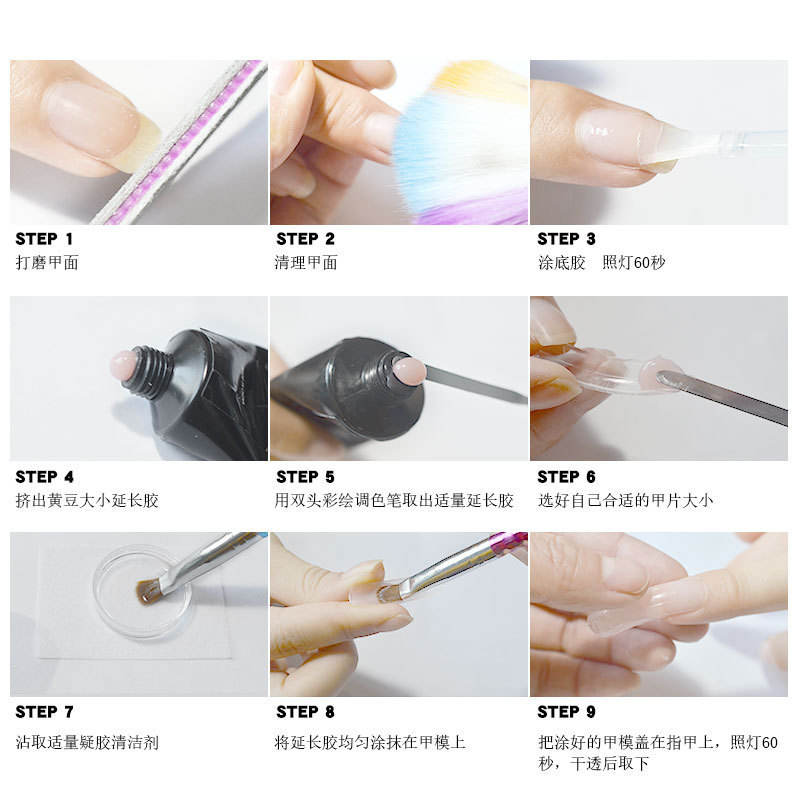 STEP 1
打磨甲面

STEP 2
清理甲面

STEP 3
涂底胶　照灯60秒

STEP 4
挤出黄豆大小延长胶

STEP 5
用双头彩绘调色笔取出适量延长胶

STEP 6
选好自己合适的甲片大小

STEP 7
沾取适量疑胶清洁剂

STEP 8
将延长胶均匀涂抹在甲模上

STEP 9
把涂好的甲模盖在指甲上，照灯60秒，干透后取下