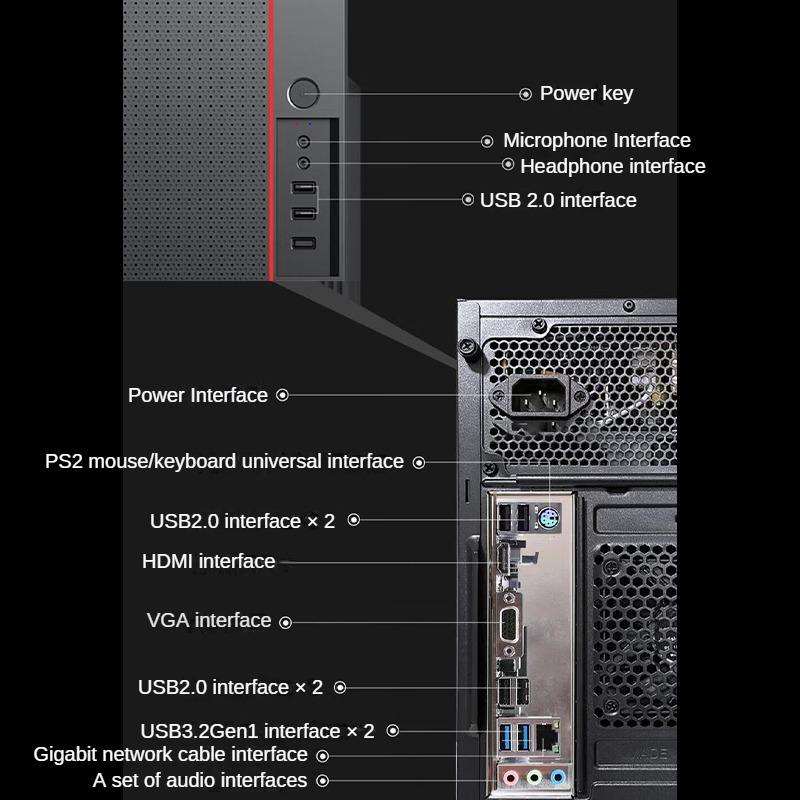 Power key

Microphone Interface

Headphone interface

USB 2.0 interface

Power Interface

PS2 mouse/keyboard universal interface

USB2.0 interface × 2

HDMI interface

VGA interface

USB2.0 interface × 2

USB3.2Gen1 interface × 2

Gigabit network cable interface

A set of audio interfaces