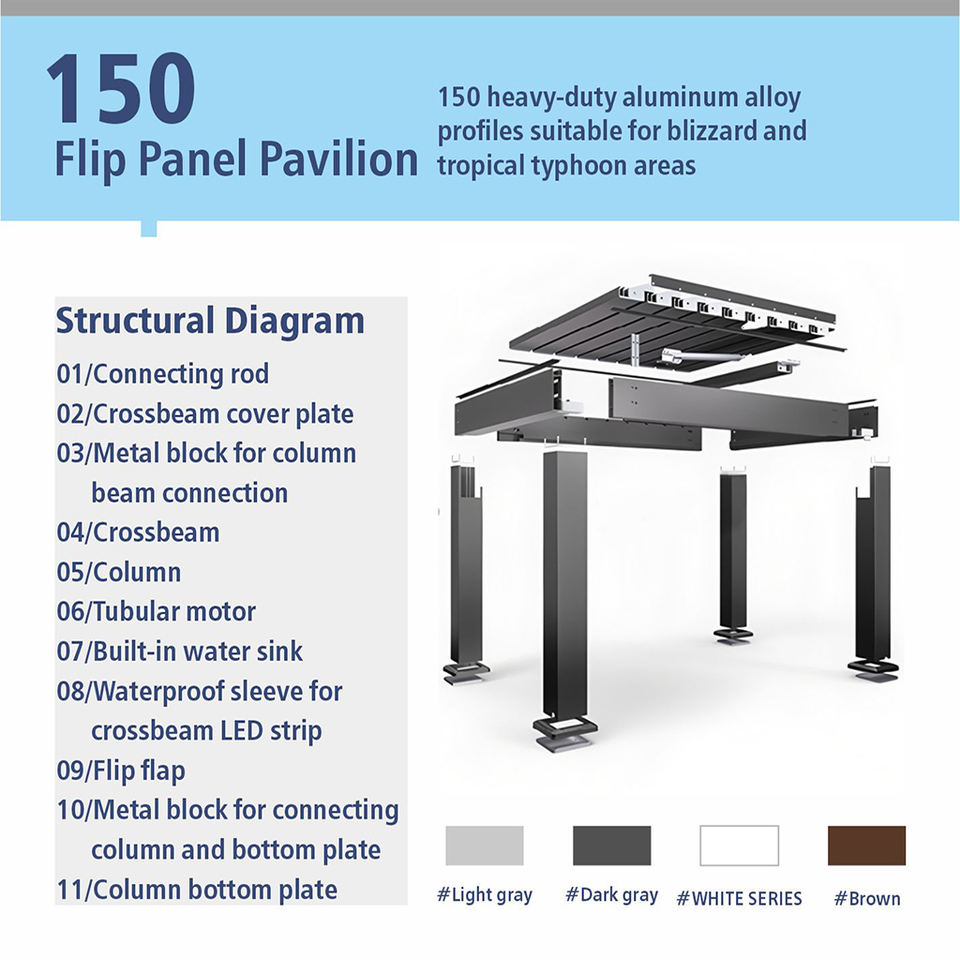 150
Flip Panel Pavilion

150 heavy-duty aluminum alloy profiles suitable for blizzard and tropical typhoon areas

Structural Diagram
01/Connecting rod
02/Crossbeam cover plate
03/Metal block for column beam connection
04/Crossbeam
05/Column
06/Tubular motor
07/Built-in water sink
08/Waterproof sleeve for crossbeam LED strip
09/Flip flap
10/Metal block for connecting column and bottom plate
11/Column bottom plate

#Light gray
#Dark gray
#WHITE SERIES
#Brown