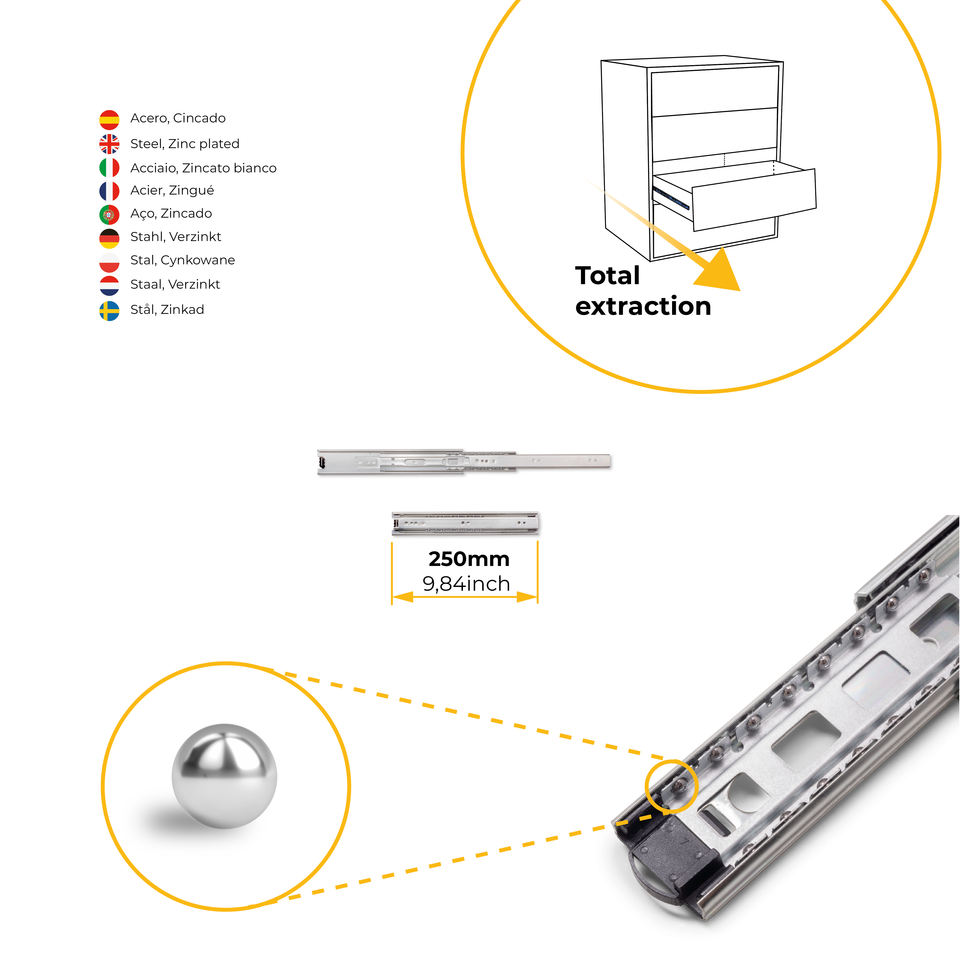 Acero, Cincado
Steel, Zinc plated
Acciaio, Zincato bianco
Acier, Zingué
Aço, Zincado
Stahl, Verzinkt
Stal, Cynkowane
Staal, Verzinkt
Stål, Zinkad

Total extraction

250mm
9,84inch