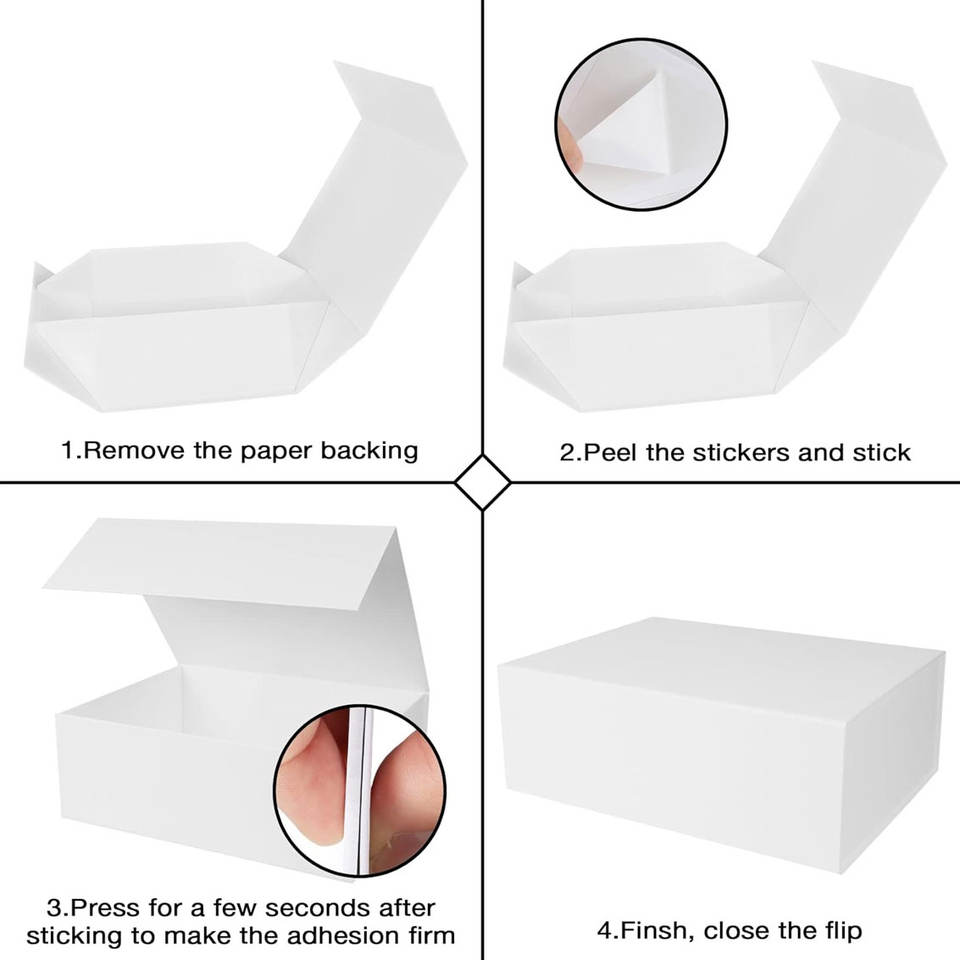 1.Remove the paper backing

2.Peel the stickers and stick

3.Press for a few seconds after sticking to make the adhesion firm

4.Finsh, close the flip