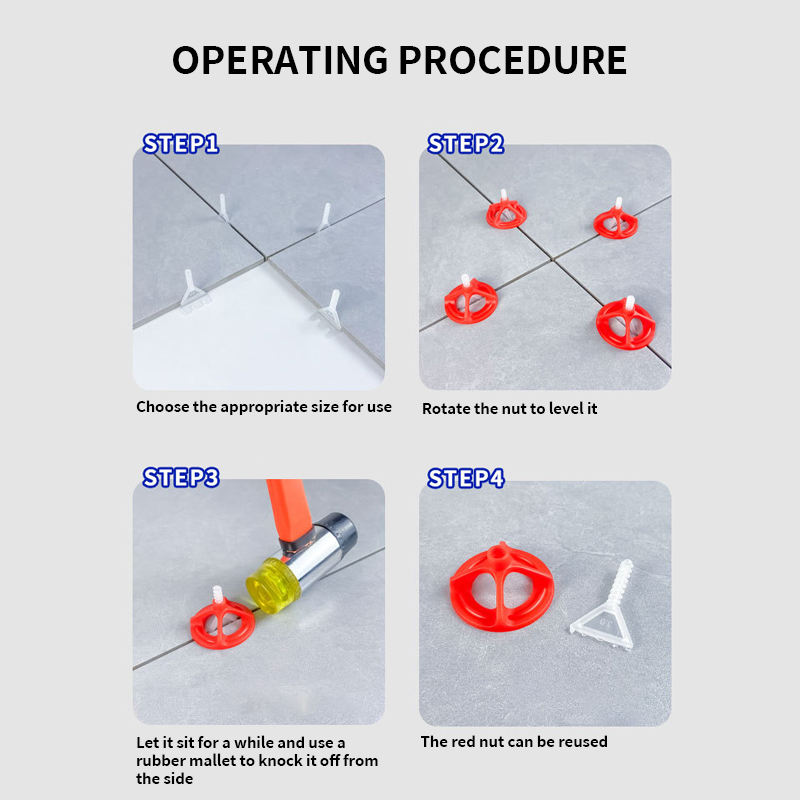 OPERATING PROCEDURE

STEP1

Choose the appropriate size for use

STEP2

Rotate the nut to level it

STEP3

Let it sit for a while and use a rubber mallet to knock it off from the side

STEP4

The red nut can be reused