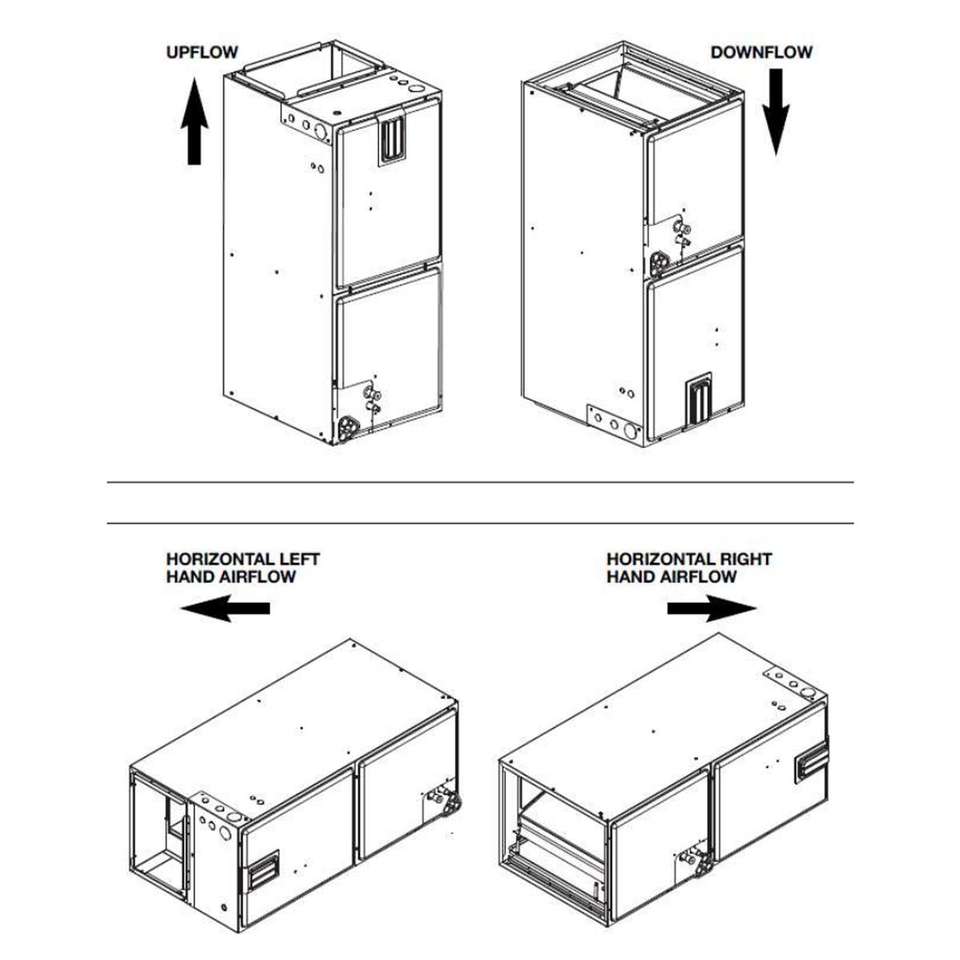 UPFLOW

DOWNFLOW

HORIZONTAL LEFT HAND AIRFLOW

HORIZONTAL RIGHT HAND AIRFLOW