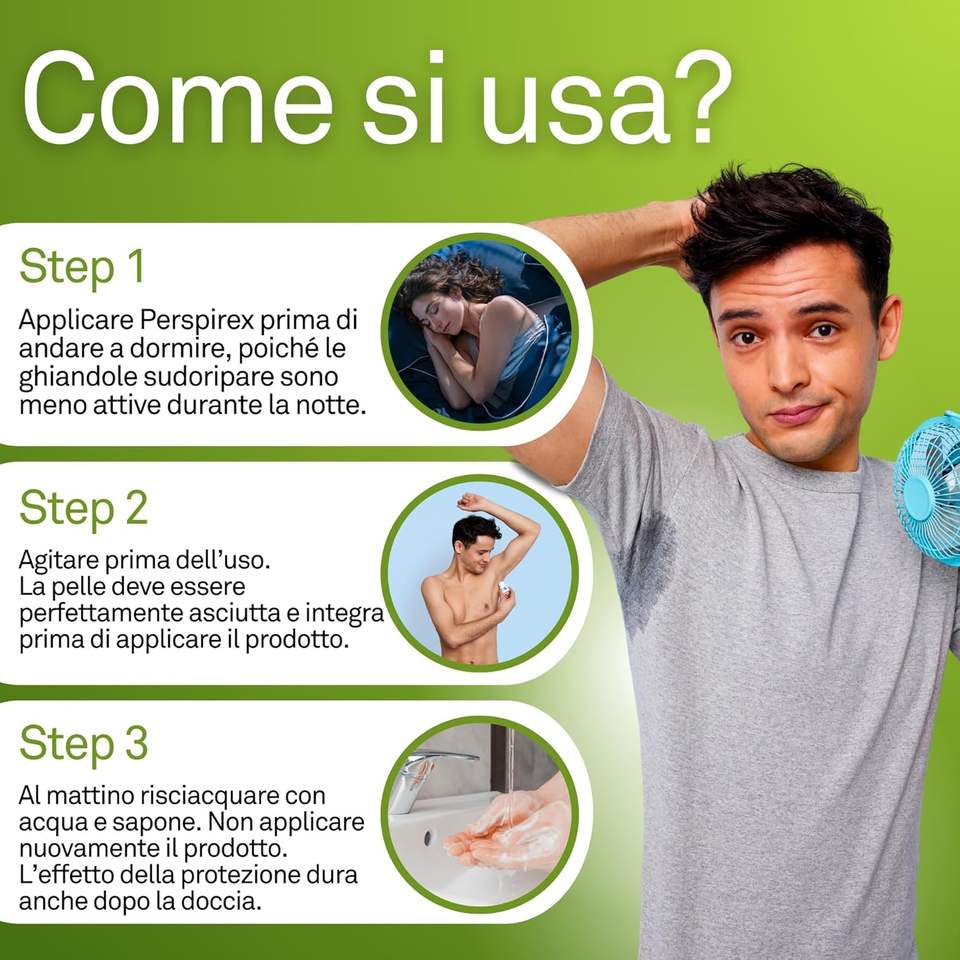 Come si usa?

Step 1

Applicare Perspirex prima di andare a dormire, poiché le ghiandole sudoripare sono meno attive durante la notte.

Step 2

Agitare prima dell'uso.
La pelle deve essere perfettamente asciutta e integra prima di applicare il prodotto.

Step 3

Al mattino risciacquare con acqua e sapone. Non applicare nuovamente il prodotto.
L'effetto della protezione dura anche dopo la doccia.