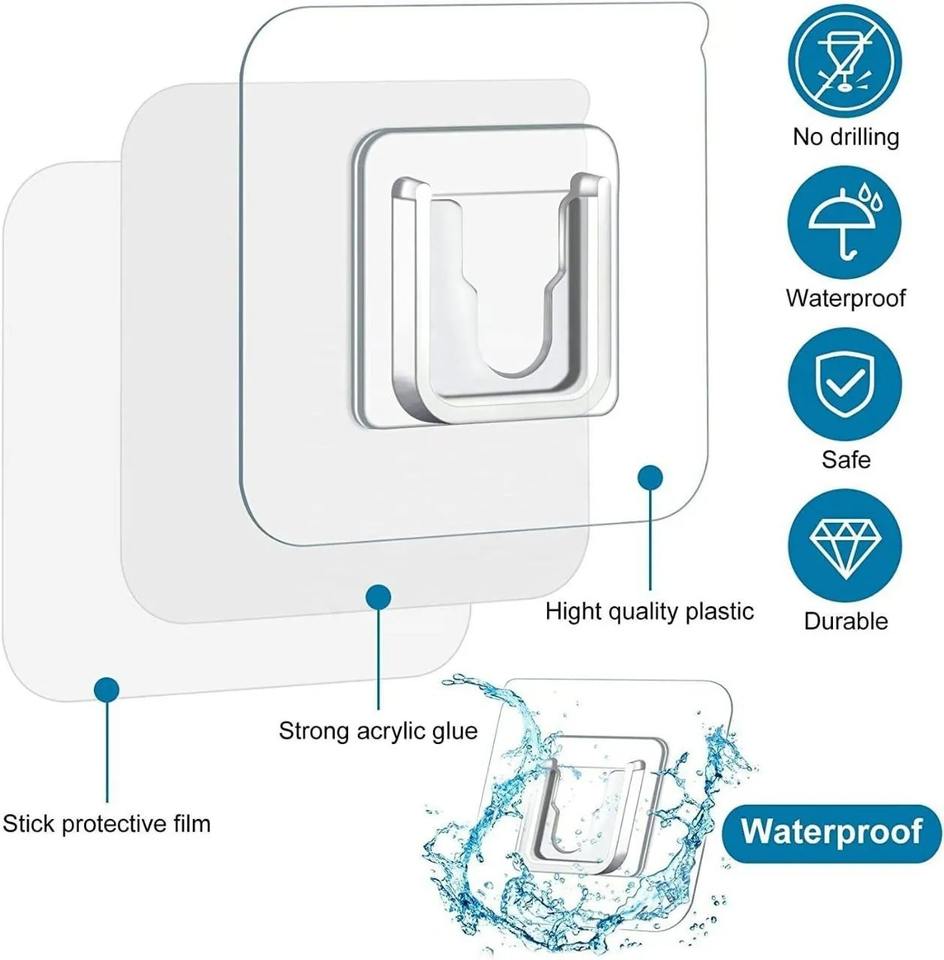 No drilling

Waterproof

Safe

Durable

Hight quality plastic

Strong acrylic glue

Stick protective film

Waterproof