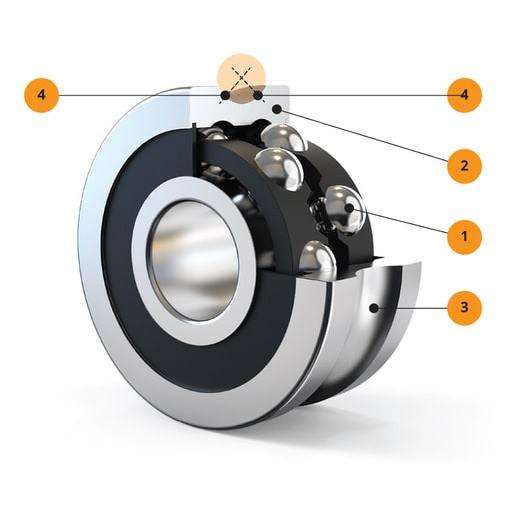 4
4
2
1
3