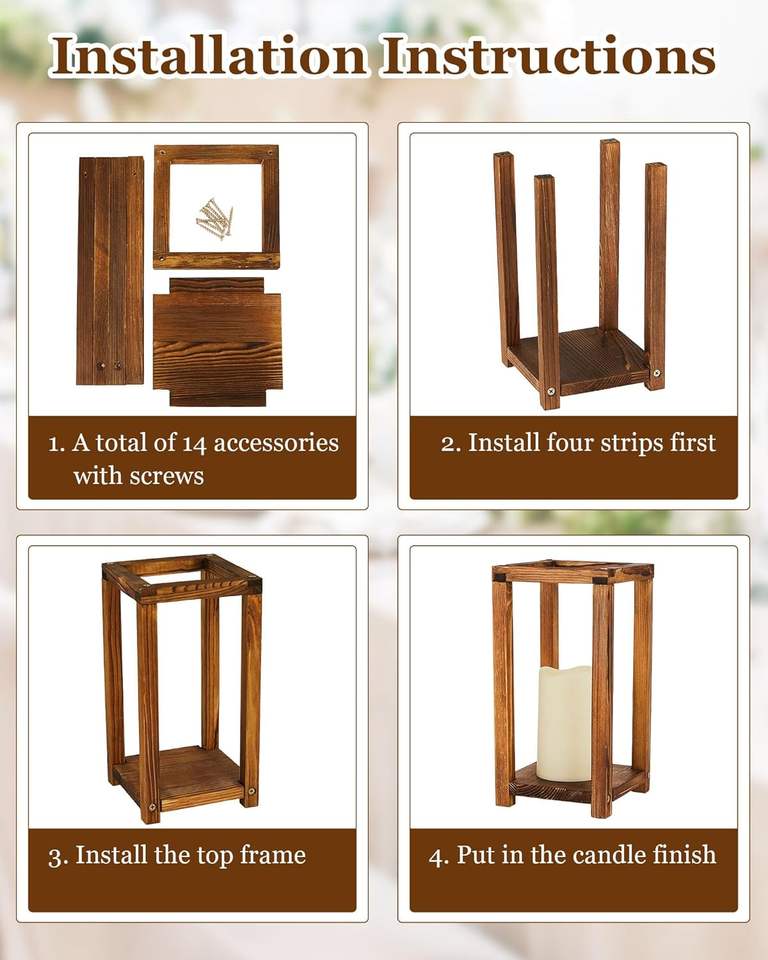 Installation Instructions

1. A total of 14 accessories with screws

2. Install four strips first

3. Install the top frame

4. Put in the candle finish