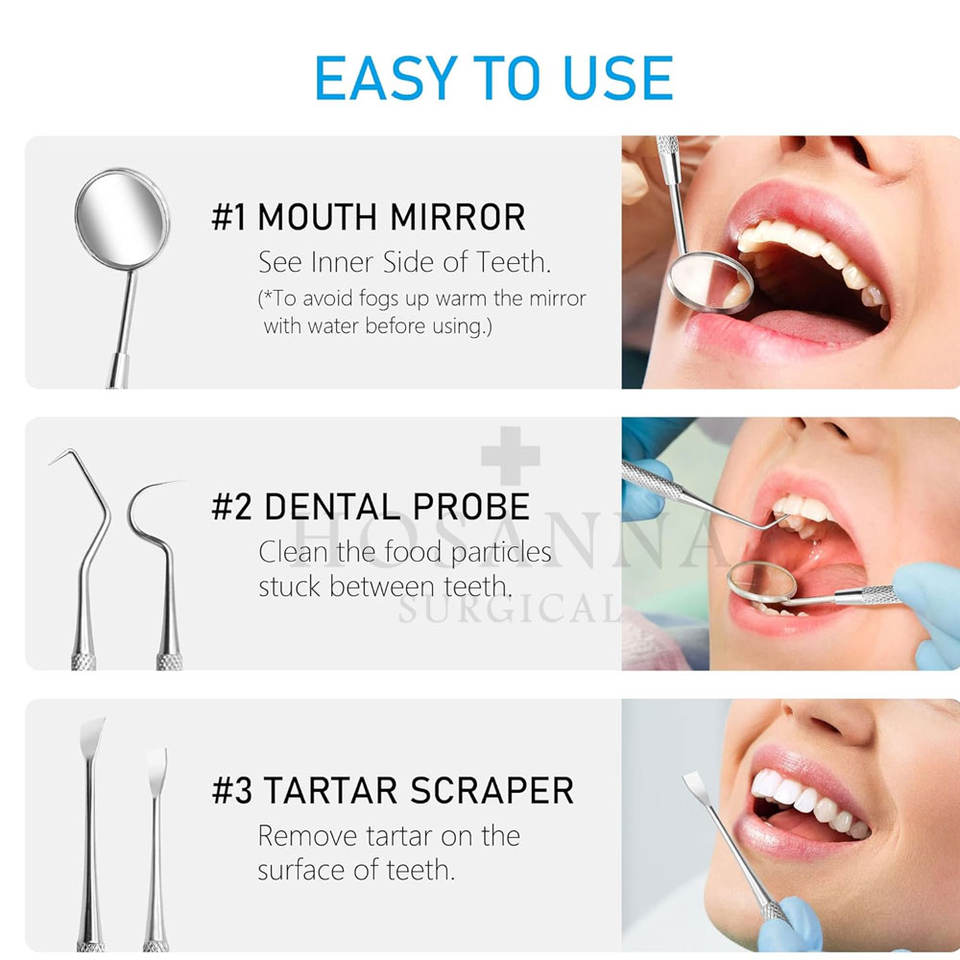 EASY TO USE

#1 MOUTH MIRROR
See Inner Side of Teeth.
(*To avoid fogs up warm the mirror with water before using.)

#2 DENTAL PROBE
Clean the food particles stuck between teeth.

HOSANNA
SURGICAL

#3 TARTAR SCRAPER
Remove tartar on the surface of teeth.