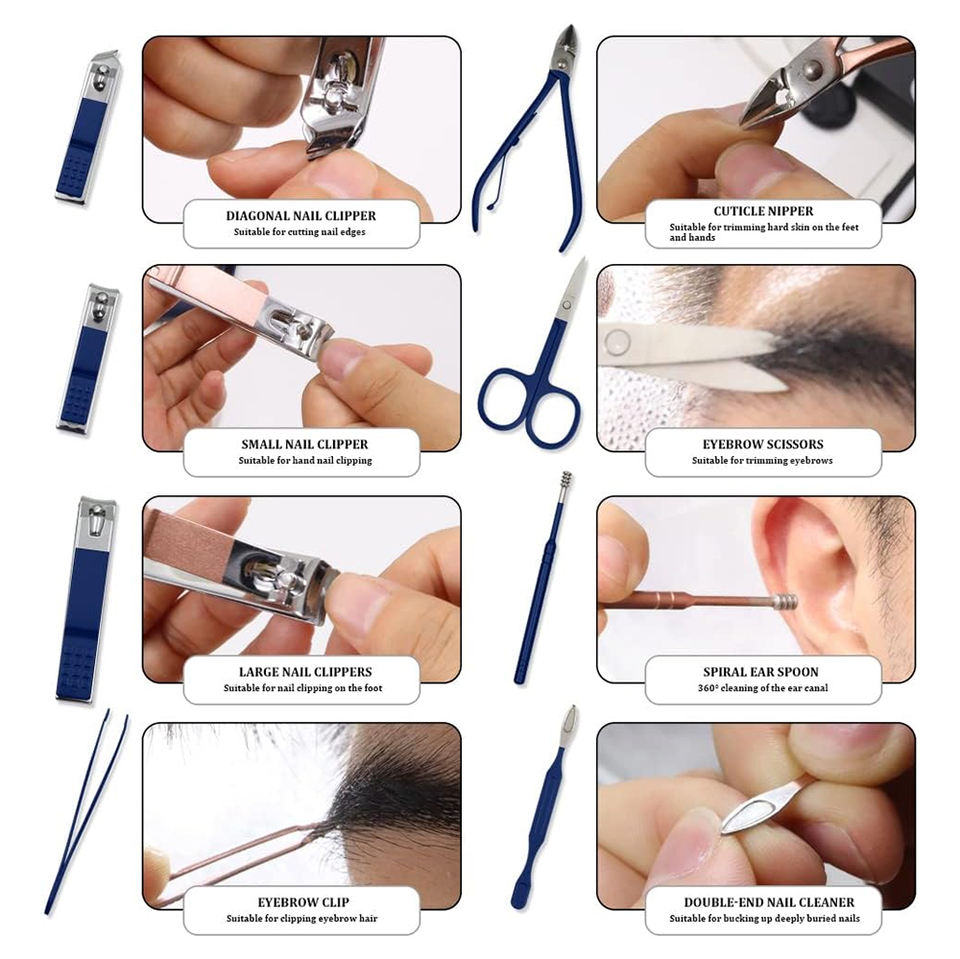 DIAGONAL NAIL CLIPPER
Suitable for cutting nail edges

CUTICLE NIPPER
Suitable for trimming hard skin on the feet and hands

SMALL NAIL CLIPPER
Suitable for hand nail clipping

EYEBROW SCISSORS
Suitable for trimming eyebrows

LARGE NAIL CLIPPERS
Suitable for nail clipping on the foot

SPIRAL EAR SPOON
360° cleaning of the ear canal

EYEBROW CLIP
Suitable for clipping eyebrow hair

DOUBLE-END NAIL CLEANER
Suitable for bucking up deeply buried nails