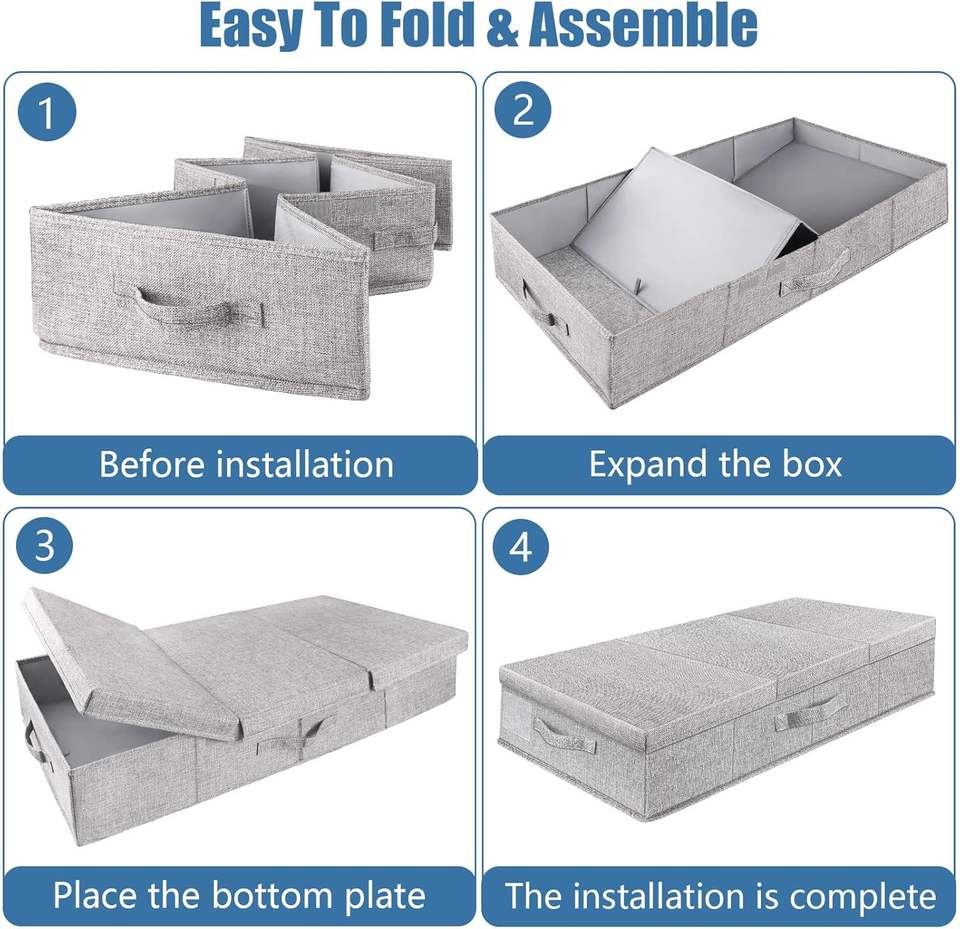 Easy To Fold & Assemble

1

Before installation

2

Expand the box

3

Place the bottom plate

4

The installation is complete