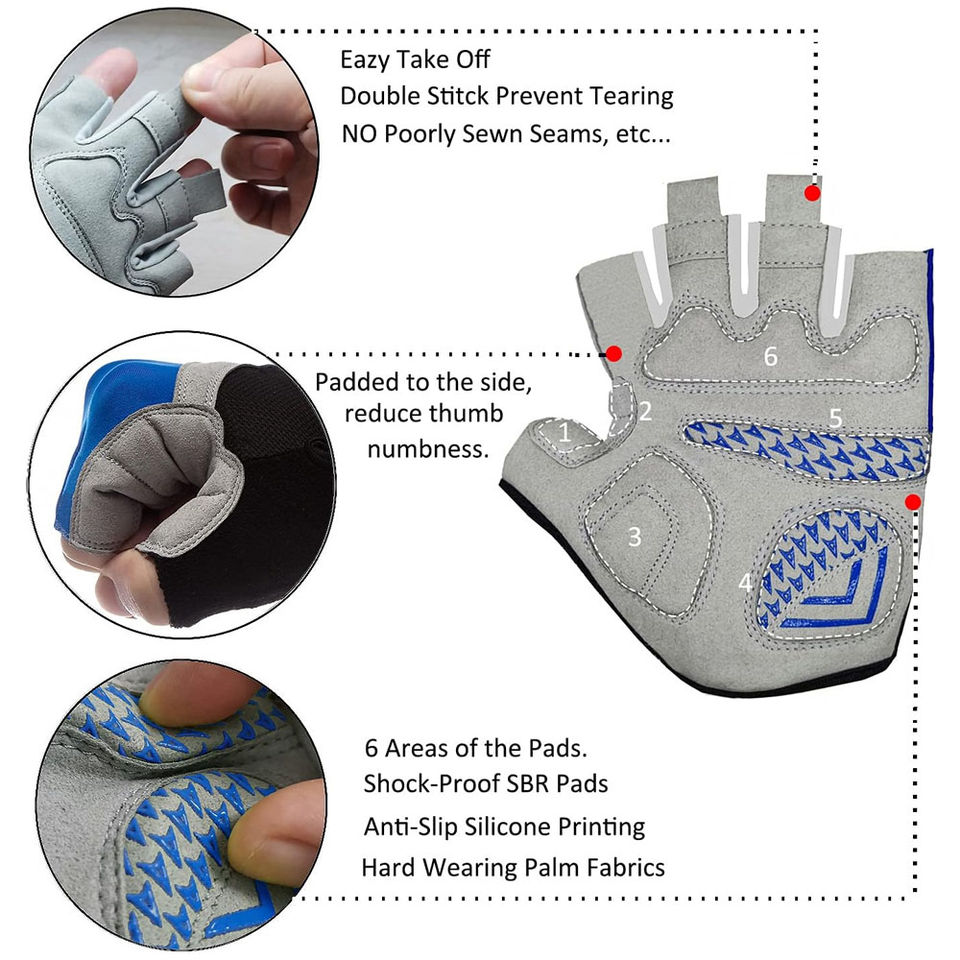 Eazy Take Off
Double Stitck Prevent Tearing
NO Poorly Sewn Seams, etc...

Padded to the side, reduce thumb numbness.

6
2
5
1
3
4

6 Areas of the Pads.
Shock-Proof SBR Pads
Anti-Slip Silicone Printing
Hard Wearing Palm Fabrics