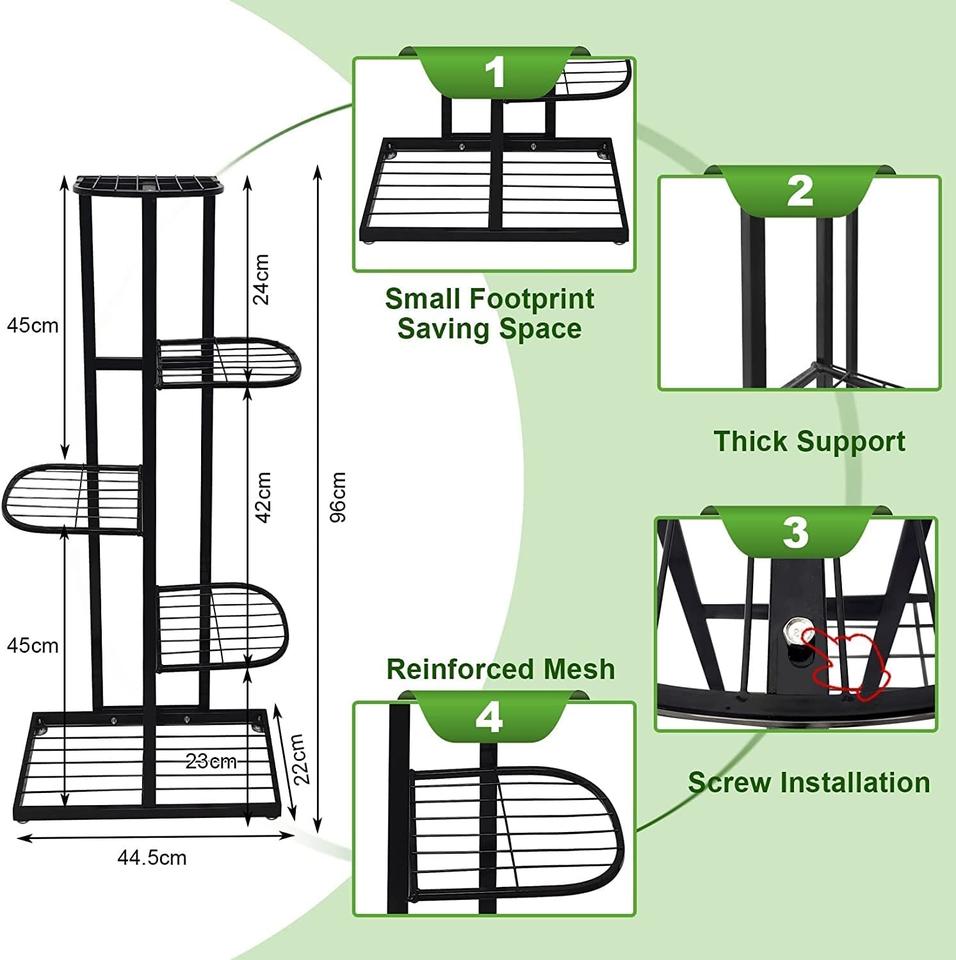 45cm

24cm

42cm

96cm

45cm

23cm

22cm

44.5cm

1

Small Footprint Saving Space

2

Thick Support

3

Screw Installation

Reinforced Mesh

4