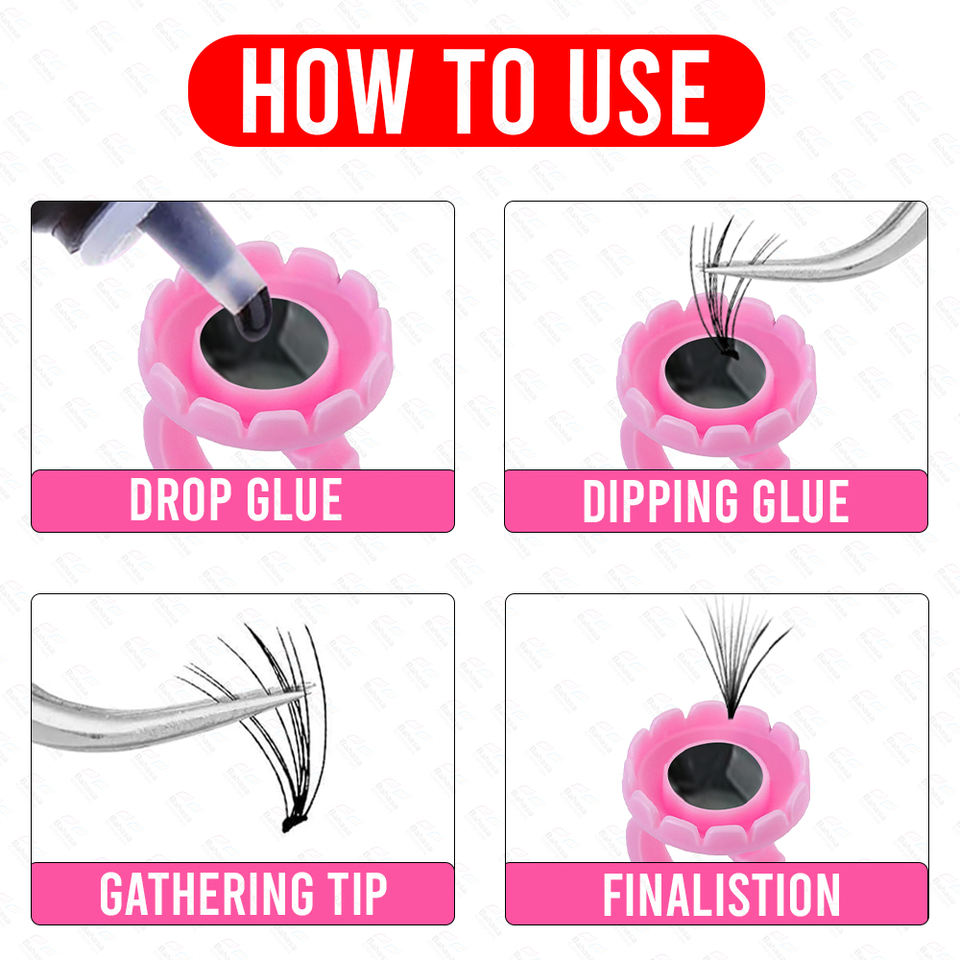 HOW TO USE

DROP GLUE

DIPPING GLUE

GATHERING TIP

FINALISTION