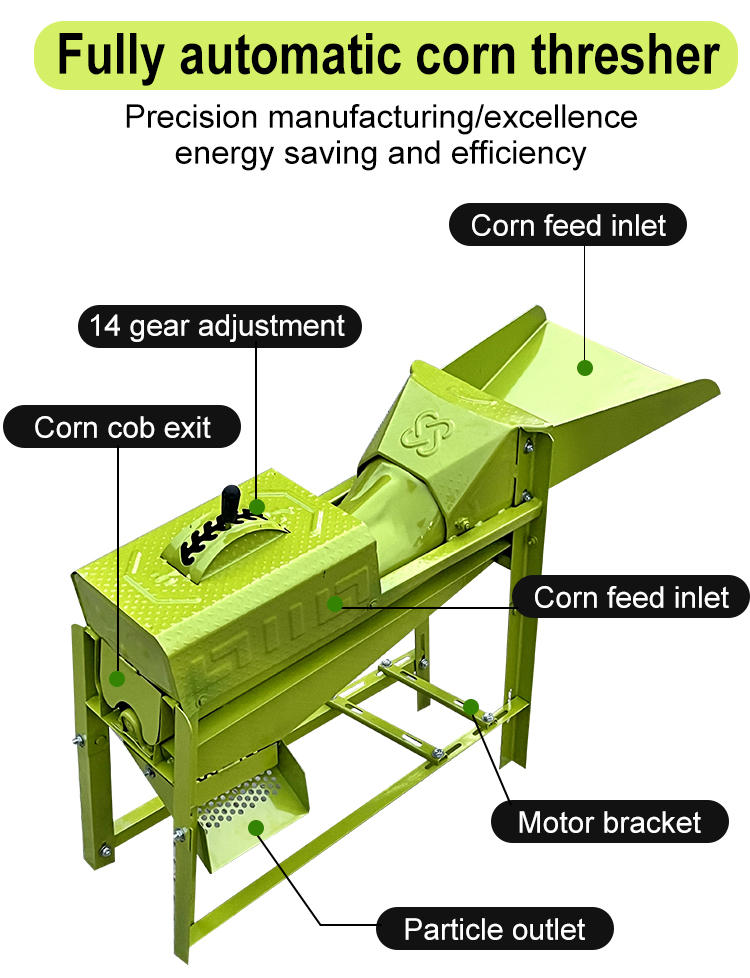 Fully automatic corn thresher

Precision manufacturing/excellence energy saving and efficiency

Corn feed inlet

14 gear adjustment

Corn cob exit

Corn feed inlet

Motor bracket

Particle outlet