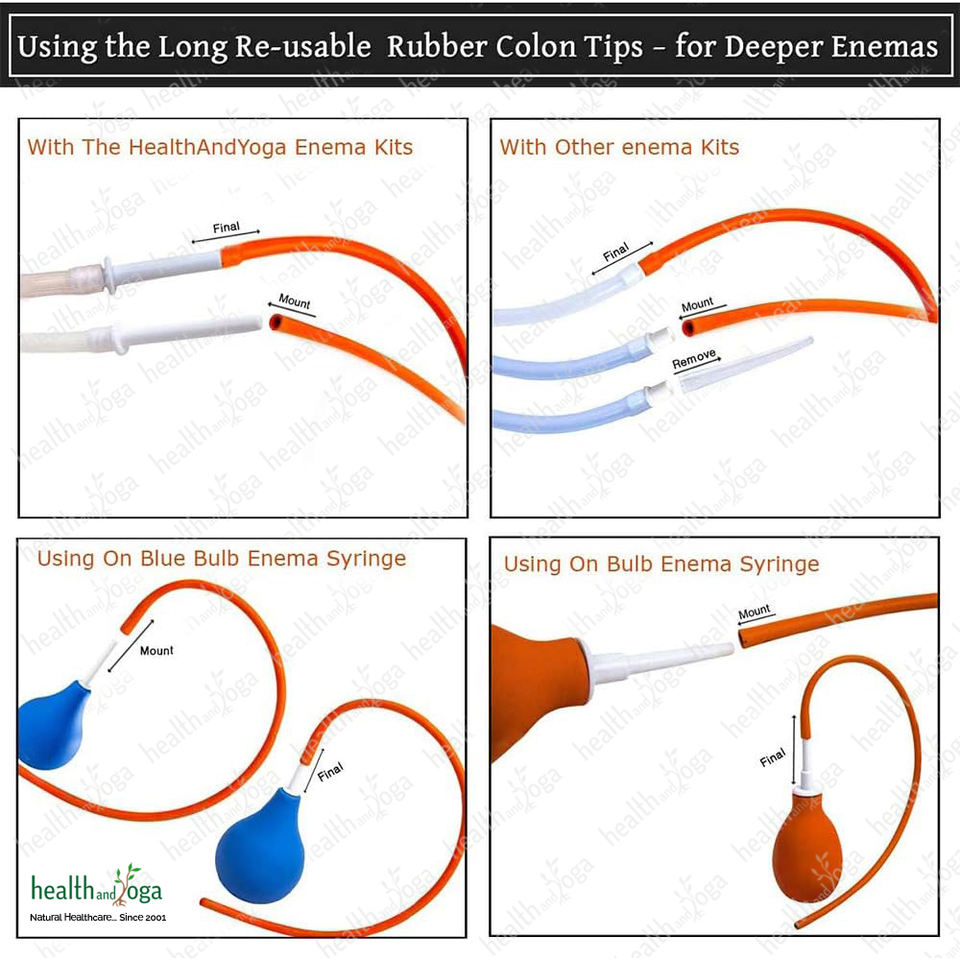 Using the Long Re-usable Rubber Colon Tips – for Deeper Enemas

With The HealthAndYoga Enema Kits

Final

Mount

With Other enema Kits

Final

Mount

Remove

Using On Blue Bulb Enema Syringe

Mount

Final

health and Yoga
Natural Healthcare... Since 2001

Using On Bulb Enema Syringe

Mount

Final