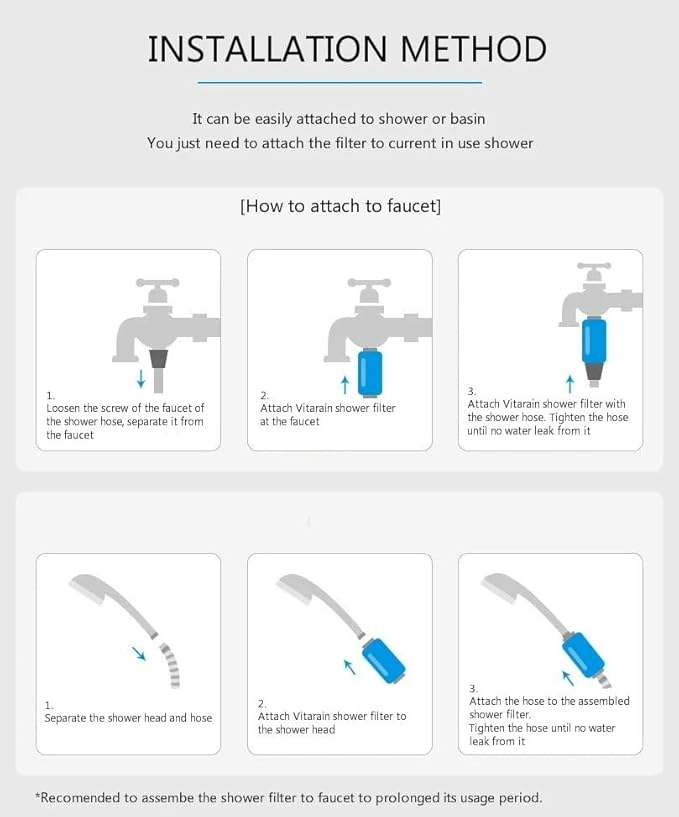 INSTALLATION METHOD

It can be easily attached to shower or basin
You just need to attach the filter to current in use shower

[How to attach to faucet]

1.
Loosen the screw of the faucet of the shower hose, separate it from the faucet

2.
Attach Vitarain shower filter at the faucet

3.
Attach Vitarain shower filter with the shower hose. Tighten the hose until no water leak from it

1.
Separate the shower head and hose

2.
Attach Vitarain shower filter to the shower head

3.
Attach the hose to the assembled shower filter.
Tighten the hose until no water leak from it

*Recomended to assembe the shower filter to faucet to prolonged its usage period.