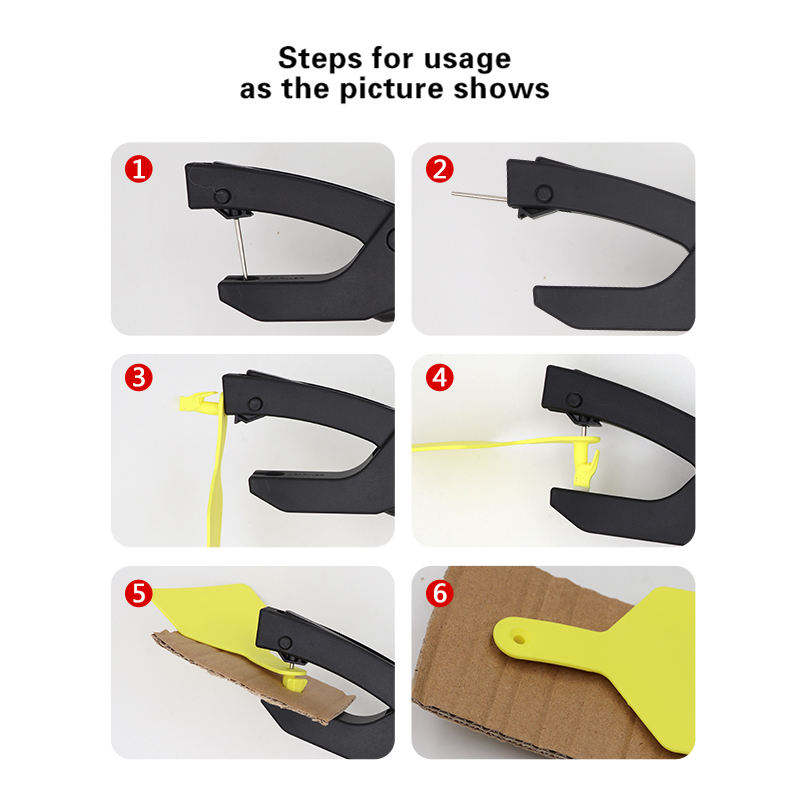 Steps for usage
as the picture shows

1

2

3

4

5

6