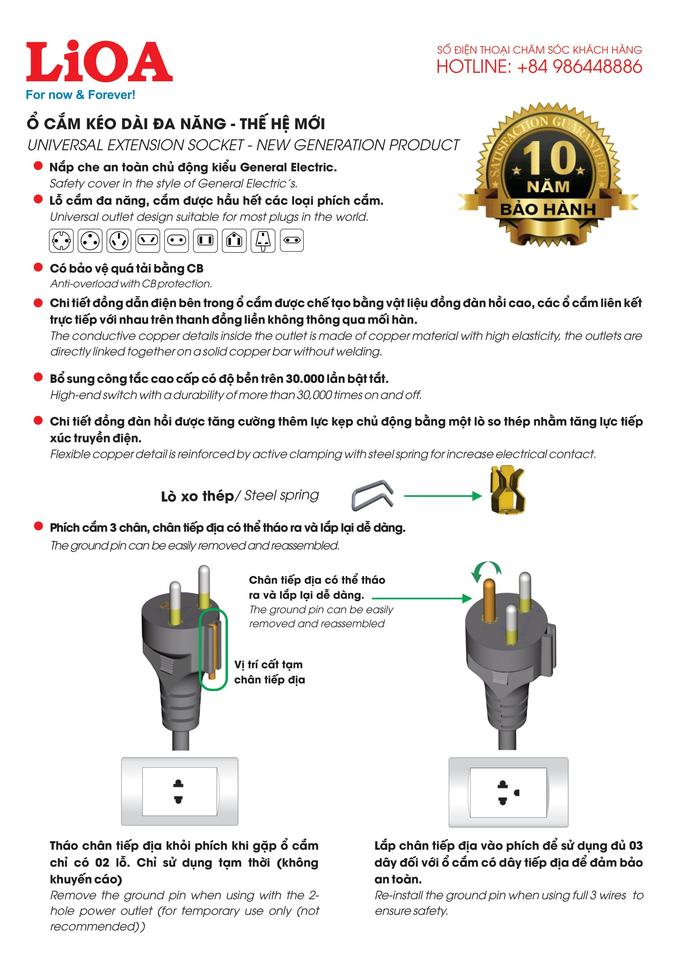 LiOA
For now & Forever!

SỐ ĐIỆN THOẠI CHĂM SÓC KHÁCH HÀNG
HOTLINE: +84 986448886

Ổ CẮM KÉO DÀI ĐA NĂNG - THẾ HỆ MỚI
UNIVERSAL EXTENSION SOCKET - NEW GENERATION PRODUCT

SATISFACTION GUARANTEED
10 NĂM
BẢO HÀNH

Nắp che an toàn chủ động kiểu General Electric.
Safety cover in the style of General Electric's.

Lỗ cắm đa năng, cắm được hầu hết các loại phích cắm.
Universal outlet design suitable for most plugs in the world.

Có bảo vệ quá tải bằng CB
Anti-overload with CB protection.

Chi tiết đồng dẫn điện bên trong ổ cắm được chế tạo bằng vật liệu đồng đàn hồi cao, các ổ cắm liên kết trực tiếp với nhau trên thanh đồng liền không thông qua mối hàn.
The conductive copper details inside the outlet is made of copper material with high elasticity, the outlets are directly linked together on a solid copper bar without welding.

Bổ sung công tắc cao cấp có độ bền trên 30.000 lần bật tắt.
High-end switch with a durability of more than 30,000 times on and off.

Chi tiết đồng đàn hồi được tăng cường thêm lực kẹp chủ động bằng một lò so thép nhằm tăng lực tiếp xúc truyền điện.
Flexible copper detail is reinforced by active clamping with steel spring for increase electrical contact.

Lò xo thép/ Steel spring

Phích cắm 3 chân, chân tiếp địa có thể tháo ra và lắp lại dễ dàng.
The ground pin can be easily removed and reassembled.

Chân tiếp địa có thể tháo ra và lắp lại dễ dàng.
The ground pin can be easily removed and reassembled

Vị trí cất tạm chân tiếp địa

Tháo chân tiếp địa khỏi phích khi gặp ổ cắm chỉ có 02 lỗ. Chỉ sử dụng tạm thời (không khuyến cáo)
Remove the ground pin when using with the 2-hole power outlet (for temporary use only (not recommended))

Lắp chân tiếp địa vào phích để sử dụng đủ 03 dây đối với ổ cắm có dây tiếp địa để đảm bảo an toàn.
Re-install the ground pin when using full 3 wires to ensure safety.