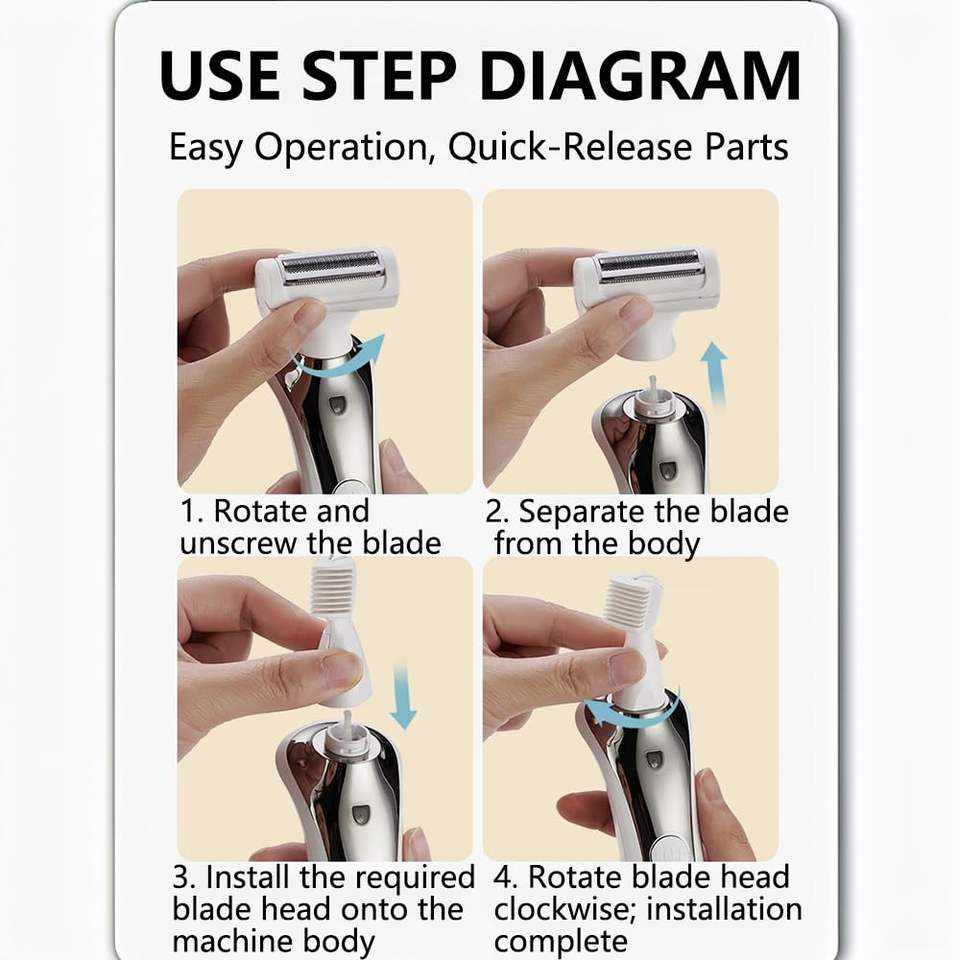 USE STEP DIAGRAM

Easy Operation, Quick-Release Parts

1. Rotate and unscrew the blade

2. Separate the blade from the body

3. Install the required blade head onto the machine body

4. Rotate blade head clockwise; installation complete