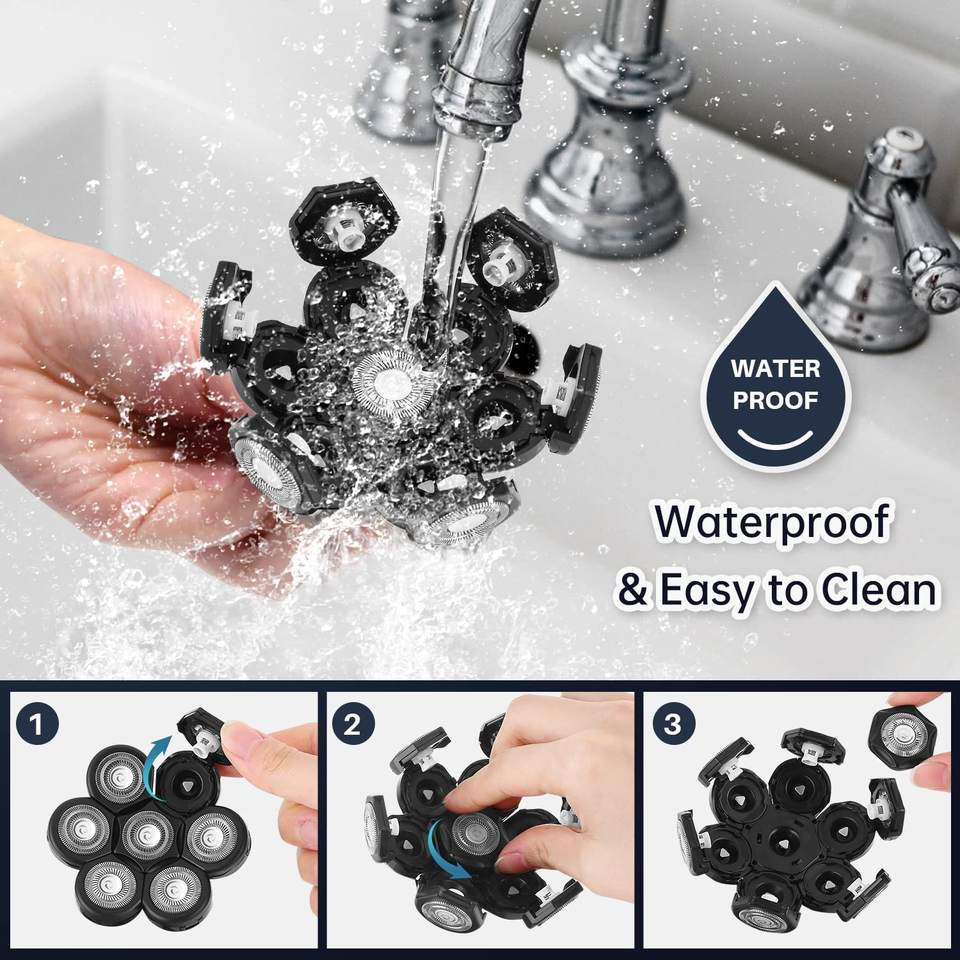 WATER PROOF

Waterproof & Easy to Clean

1

2

3