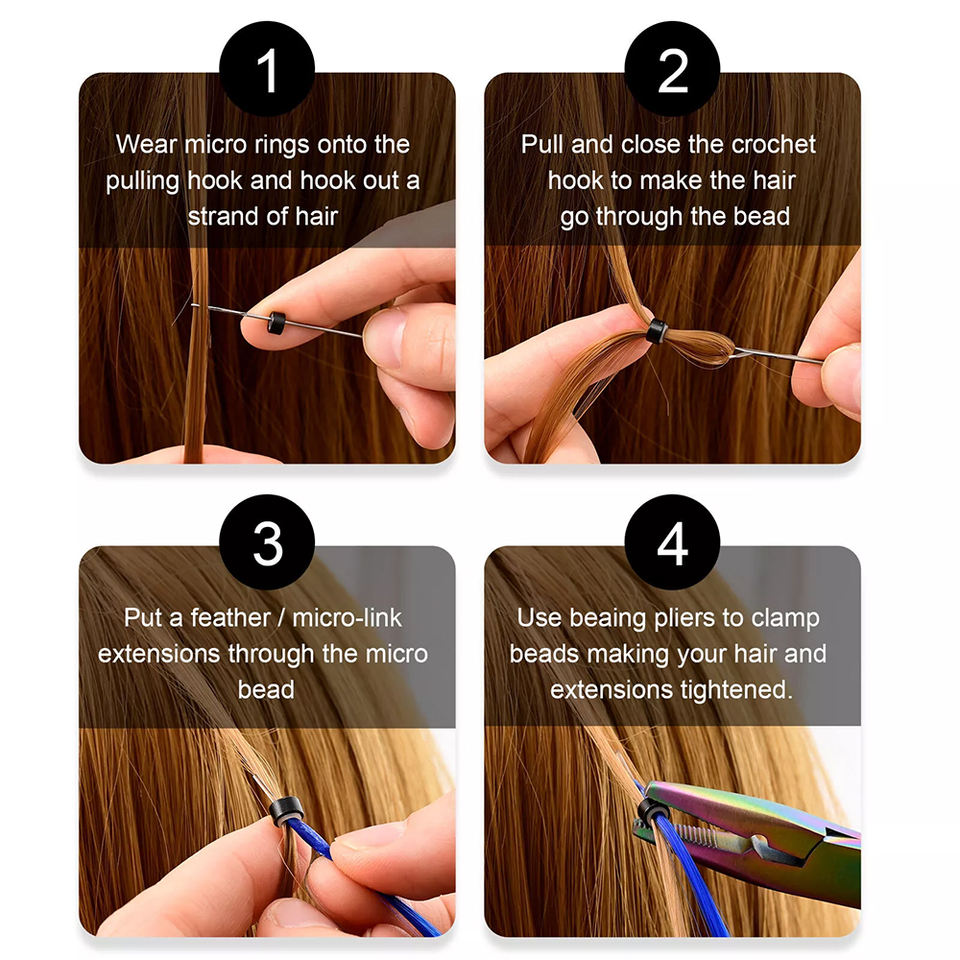 1

Wear micro rings onto the pulling hook and hook out a strand of hair

2

Pull and close the crochet hook to make the hair go through the bead

3

Put a feather / micro-link extensions through the micro bead

4

Use beaing pliers to clamp beads making your hair and extensions tightened.