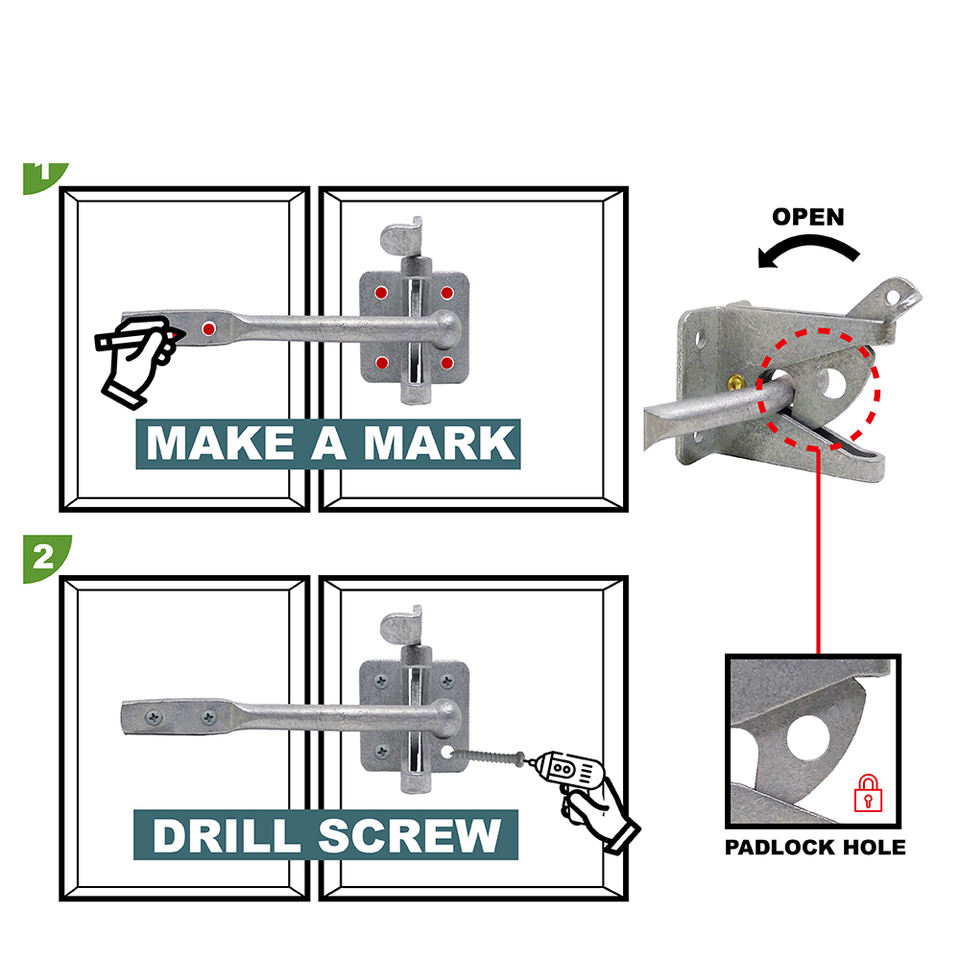 1

MAKE A MARK

2

DRILL SCREW

OPEN

PADLOCK HOLE