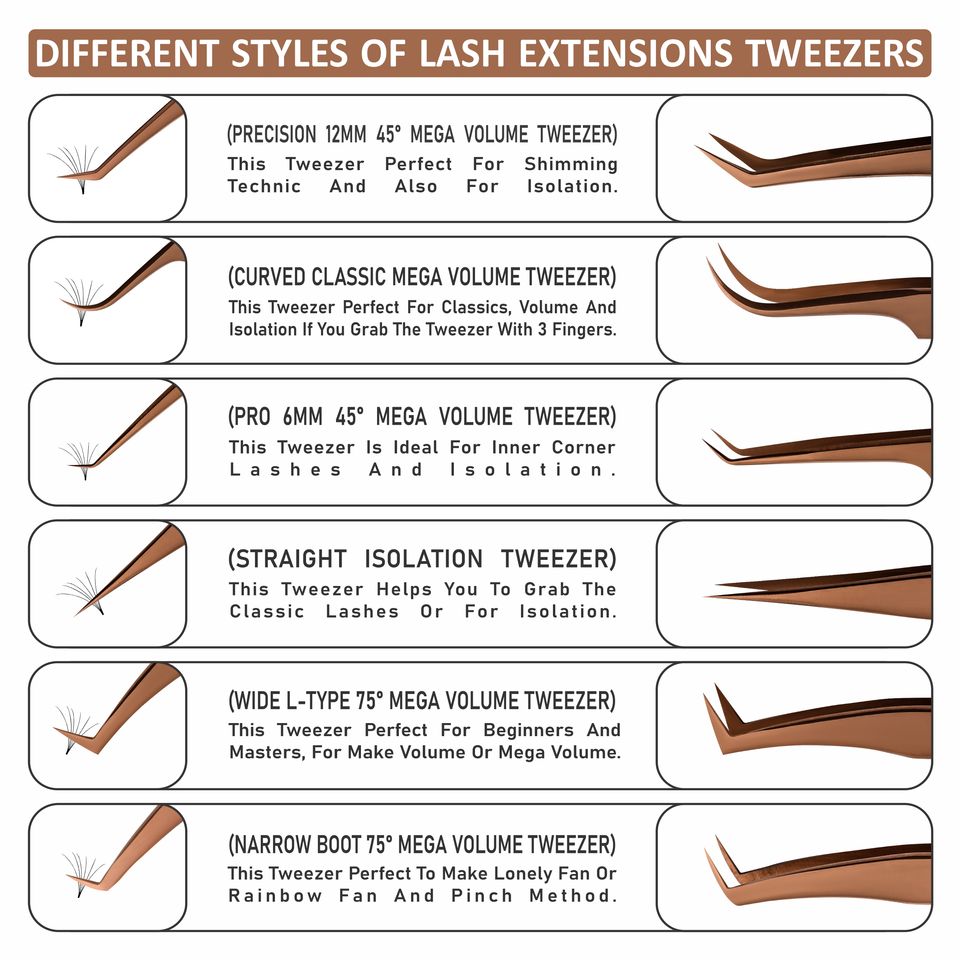 DIFFERENT STYLES OF LASH EXTENSIONS TWEEZERS

(PRECISION 12MM 45° MEGA VOLUME TWEEZER)
This Tweezer Perfect For Shimming Technic And Also For Isolation.

(CURVED CLASSIC MEGA VOLUME TWEEZER)
This Tweezer Perfect For Classics, Volume And Isolation If You Grab The Tweezer With 3 Fingers.

(PRO 6MM 45° MEGA VOLUME TWEEZER)
This Tweezer Is Ideal For Inner Corner Lashes And Isolation.

(STRAIGHT ISOLATION TWEEZER)
This Tweezer Helps You To Grab The Classic Lashes Or For Isolation.

(WIDE L-TYPE 75° MEGA VOLUME TWEEZER)
This Tweezer Perfect For Beginners And Masters, For Make Volume Or Mega Volume.

(NARROW BOOT 75° MEGA VOLUME TWEEZER)
This Tweezer Perfect To Make Lonely Fan Or Rainbow Fan And Pinch Method.