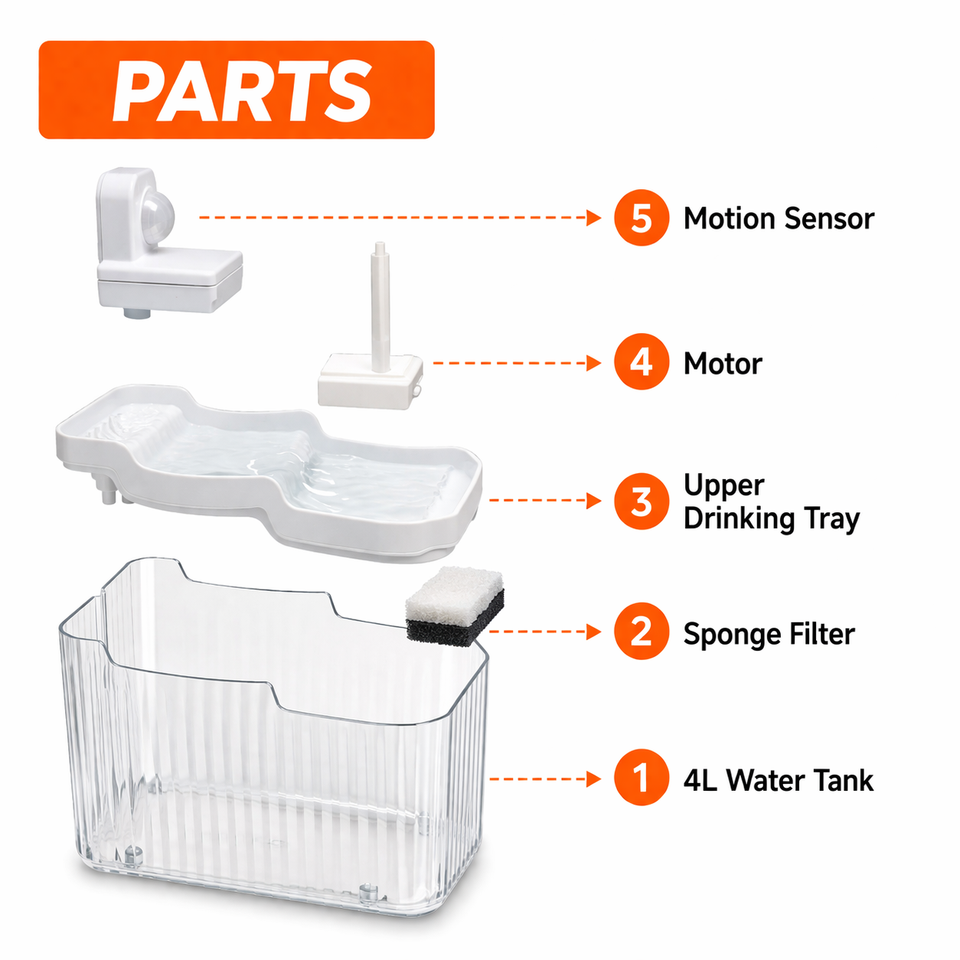 PARTS

5 Motion Sensor

4 Motor

3 Upper Drinking Tray

2 Sponge Filter

1 4L Water Tank