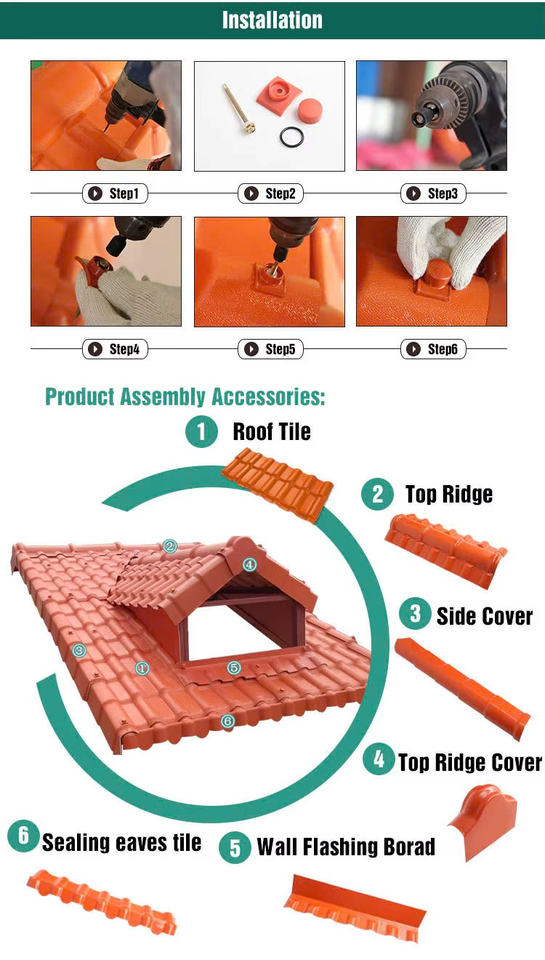 Installation

Step1

Step2

Step3

Step4

Step5

Step6

Product Assembly Accessories:

1 Roof Tile

2 Top Ridge

3 Side Cover

4 Top Ridge Cover

5 Wall Flashing Borad

6 Sealing eaves tile

②

④

③

①

⑤

⑥