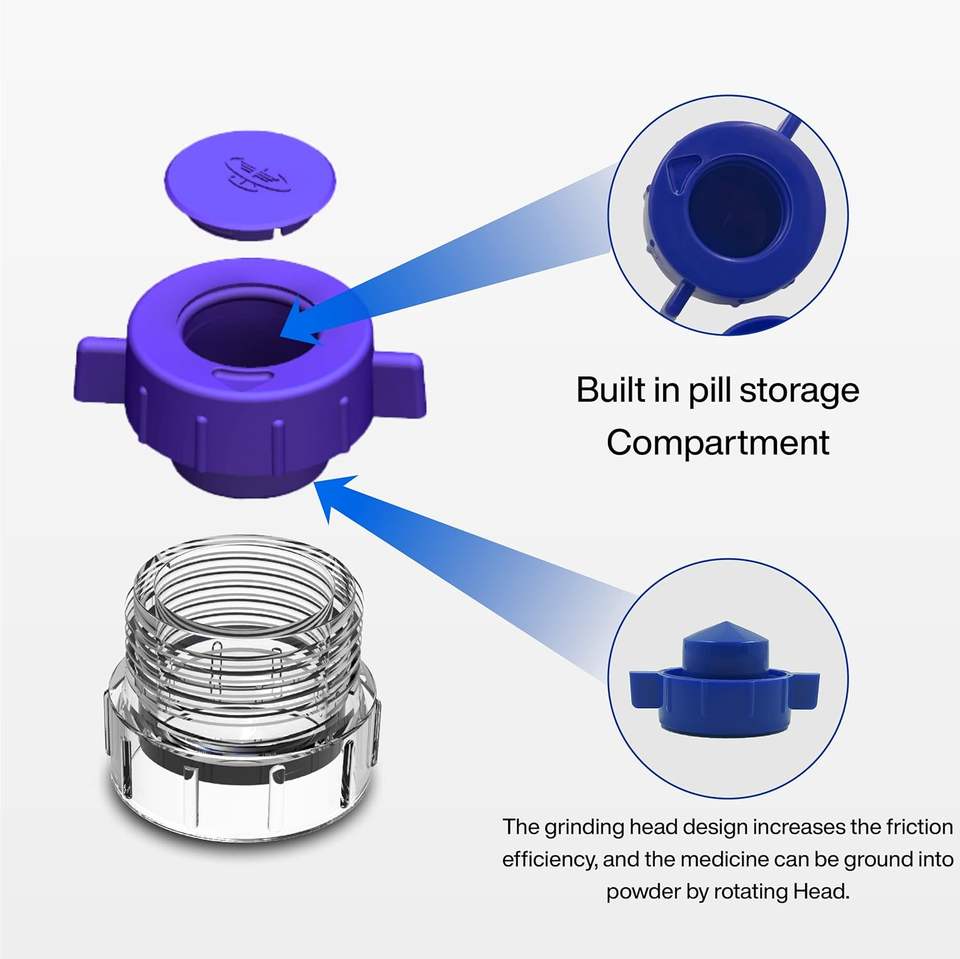 Built in pill storage Compartment

The grinding head design increases the friction efficiency, and the medicine can be ground into powder by rotating Head.