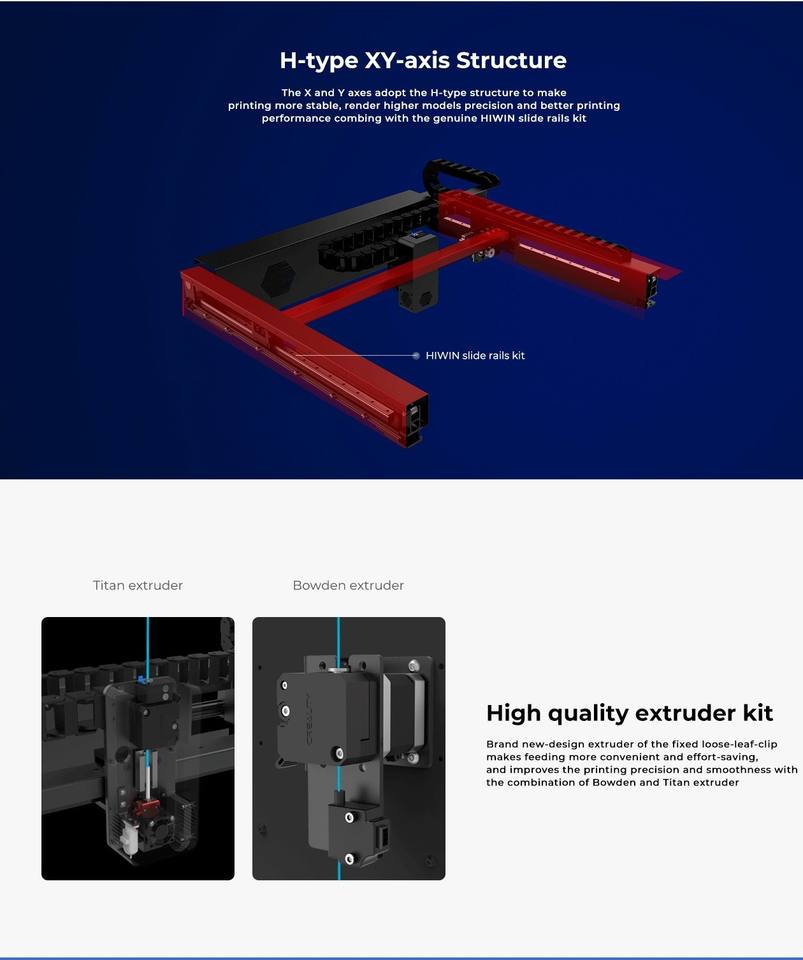 H-type XY-axis Structure

The X and Y axes adopt the H-type structure to make printing more stable, render higher models precision and better printing performance combing with the genuine HIWIN slide rails kit

HIWIN slide rails kit

Titan extruder

Bowden extruder

CREALITY

High quality extruder kit

Brand new-design extruder of the fixed loose-leaf-clip makes feeding more convenient and effort-saving, and improves the printing precision and smoothness with the combination of Bowden and Titan extruder