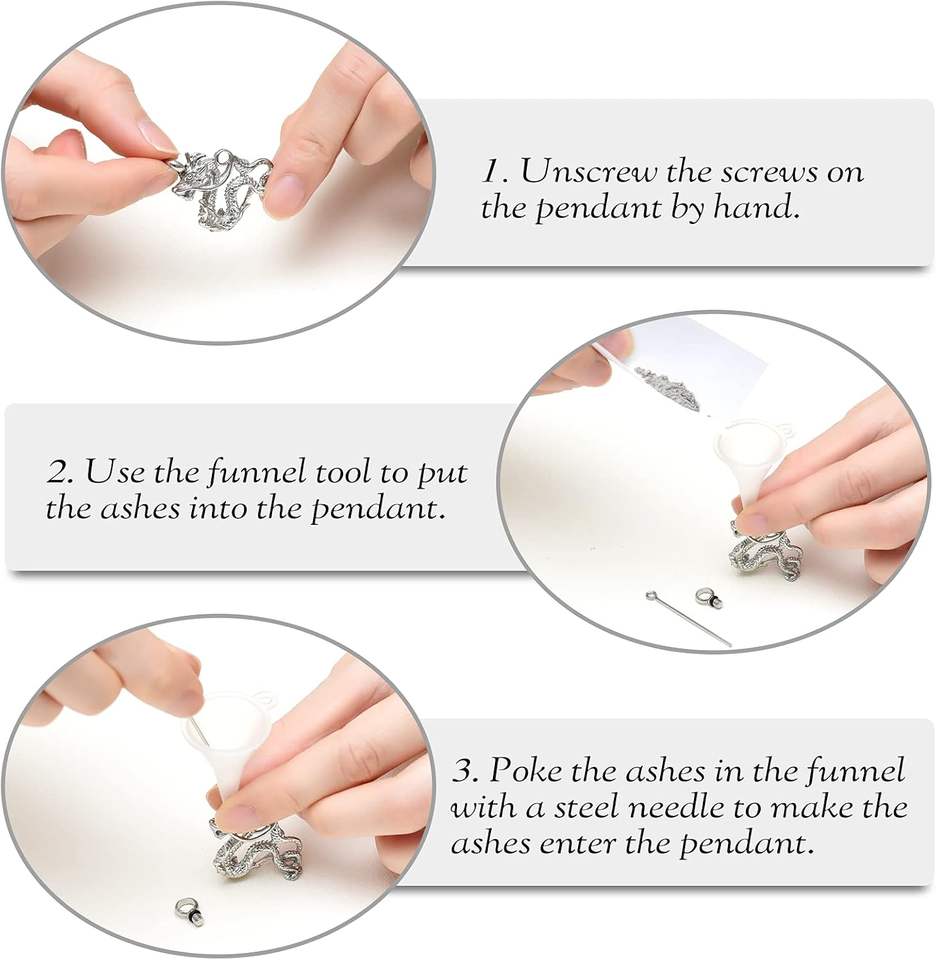 1. Unscrew the screws on the pendant by hand.

2. Use the funnel tool to put the ashes into the pendant.

3. Poke the ashes in the funnel with a steel needle to make the ashes enter the pendant.