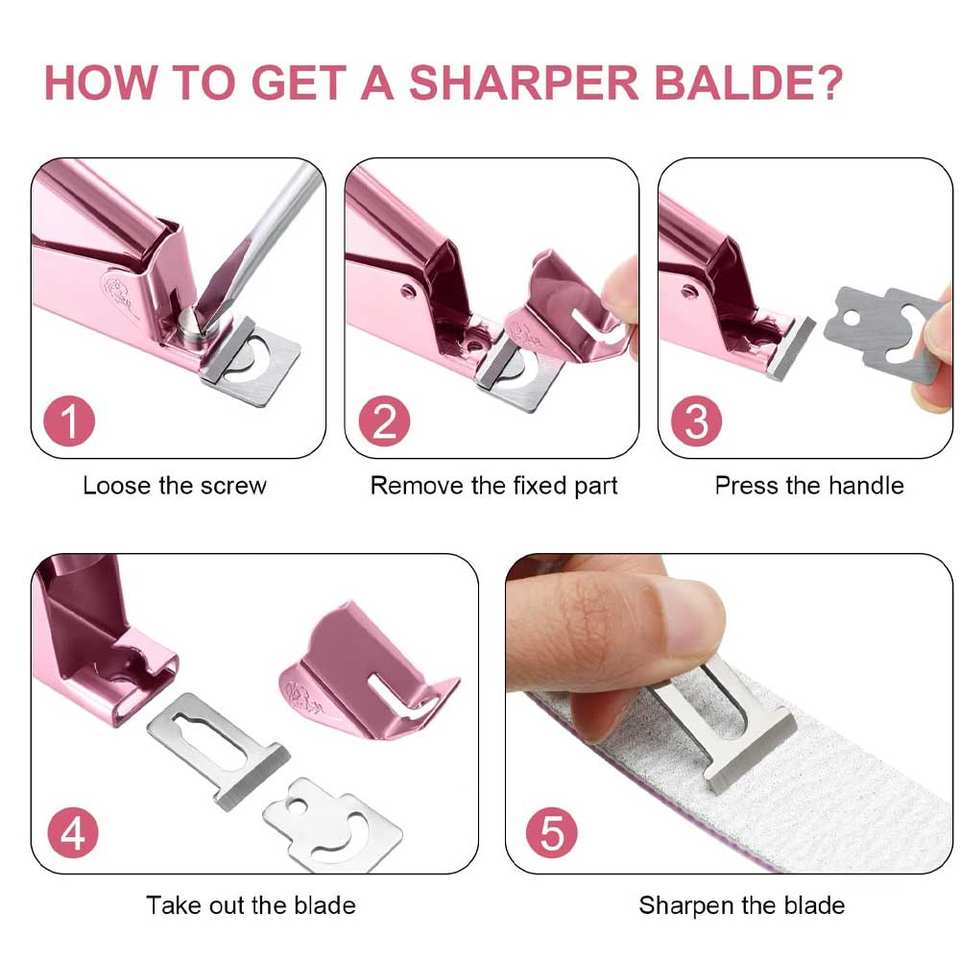 HOW TO GET A SHARPER BALDE?

1
Loose the screw

2
Remove the fixed part

3
Press the handle

4
Take out the blade

5
Sharpen the blade