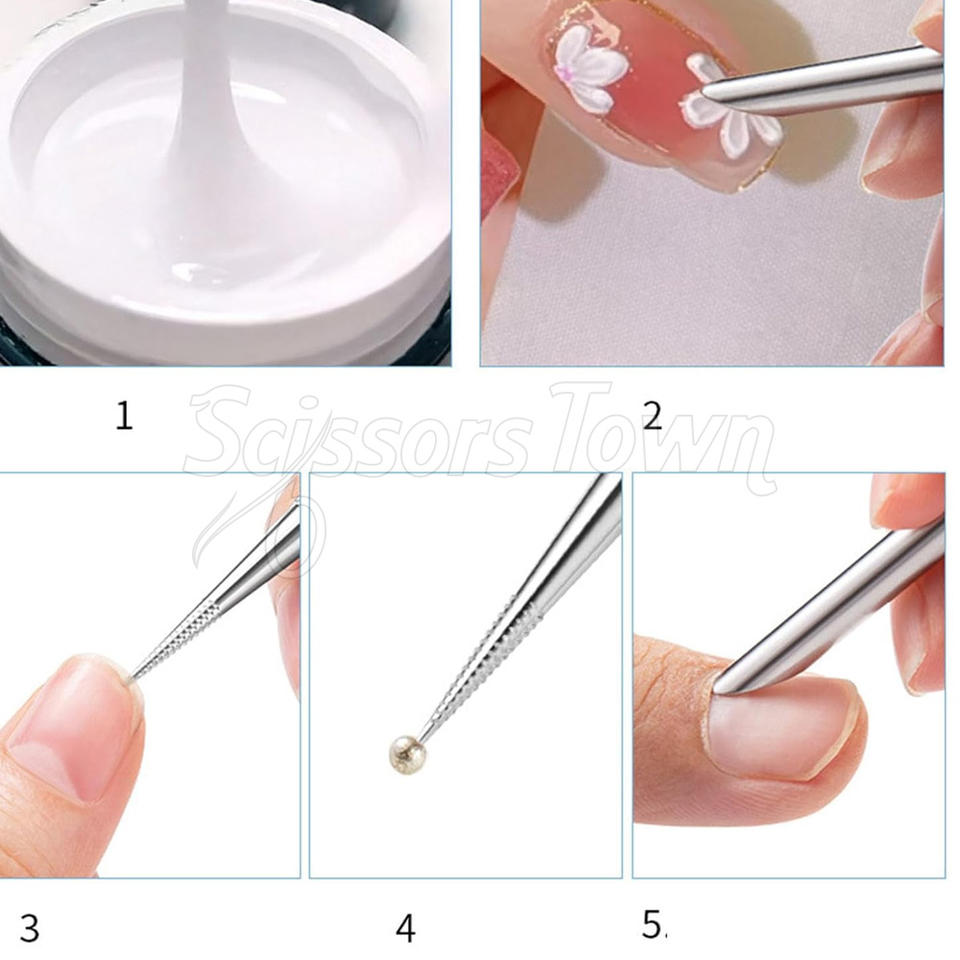 1

2

Scissors Town

3

4

5.