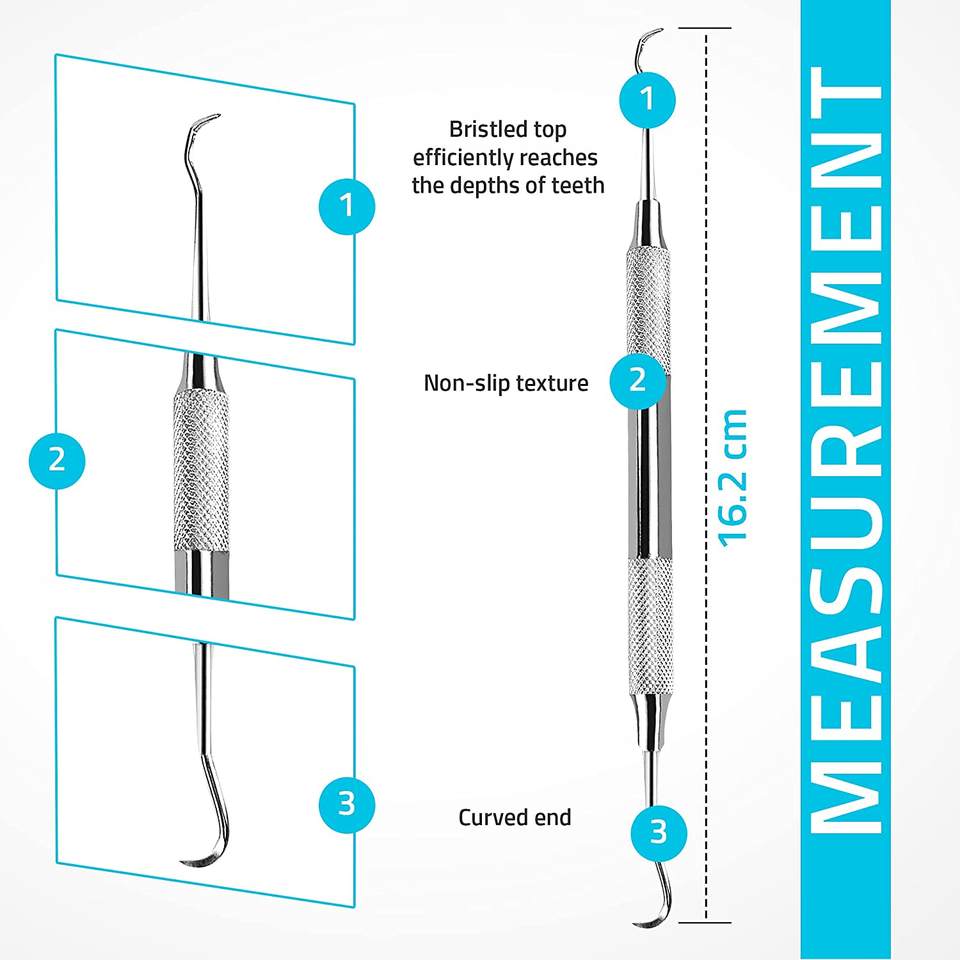 1

2

3

Bristled top efficiently reaches the depths of teeth

1

Non-slip texture

2

Curved end

3

16.2 cm

MEASUREMENT