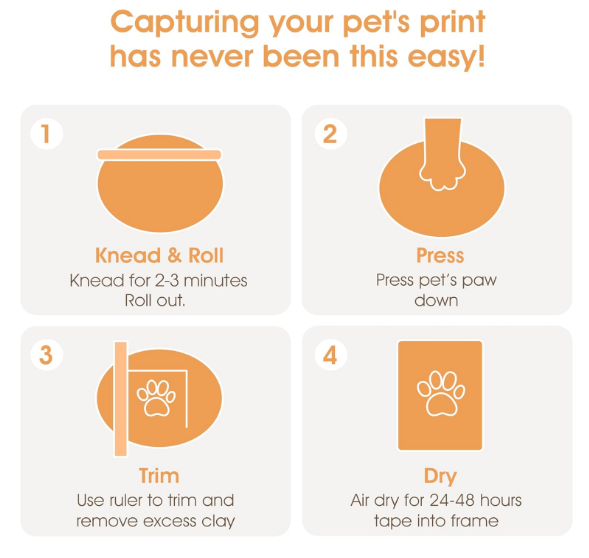 Capturing your pet's print has never been this easy!

1

Knead & Roll
Knead for 2-3 minutes
Roll out.

2

Press
Press pet's paw
down

3

Trim
Use ruler to trim and
remove excess clay

4

Dry
Air dry for 24-48 hours
tape into frame