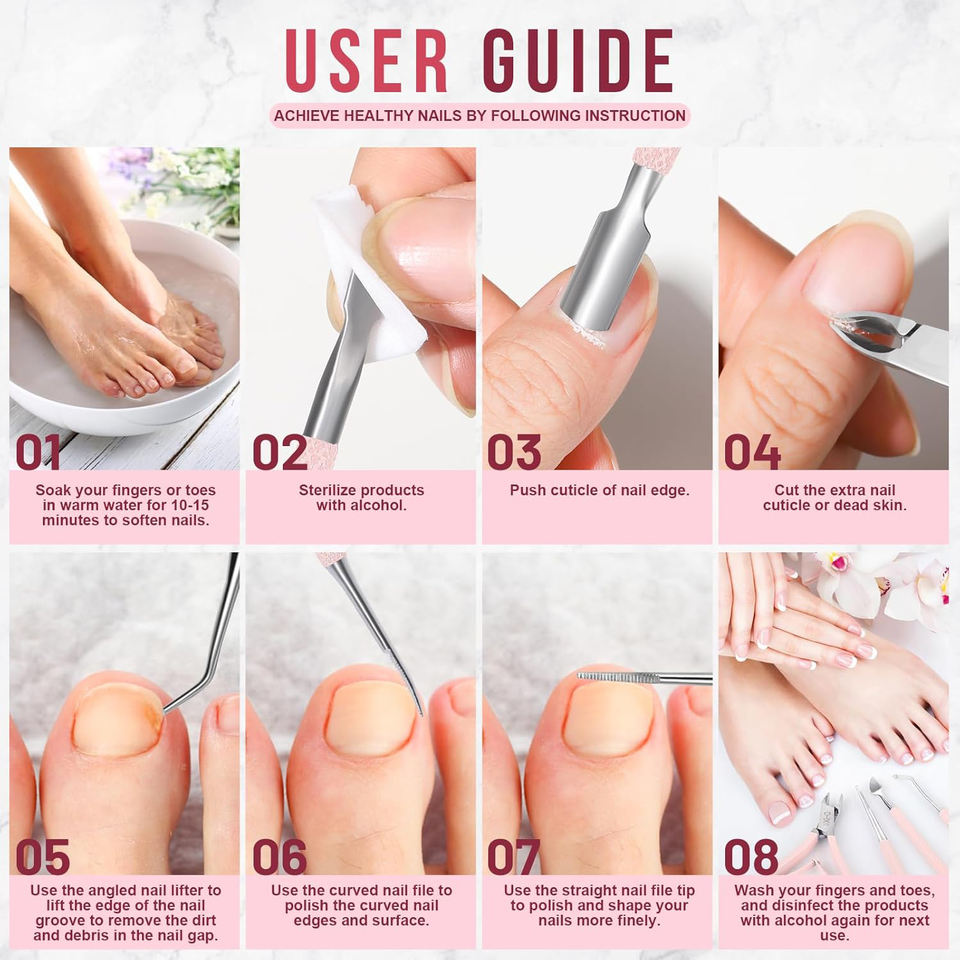 USER GUIDE

ACHIEVE HEALTHY NAILS BY FOLLOWING INSTRUCTION

01
Soak your fingers or toes in warm water for 10-15 minutes to soften nails.

02
Sterilize products with alcohol.

03
Push cuticle of nail edge.

04
Cut the extra nail cuticle or dead skin.

05
Use the angled nail lifter to lift the edge of the nail groove to remove the dirt and debris in the nail gap.

06
Use the curved nail file to polish the curved nail edges and surface.

07
Use the straight nail file tip to polish and shape your nails more finely.

08
Wash your fingers and toes, and disinfect the products with alcohol again for next use.